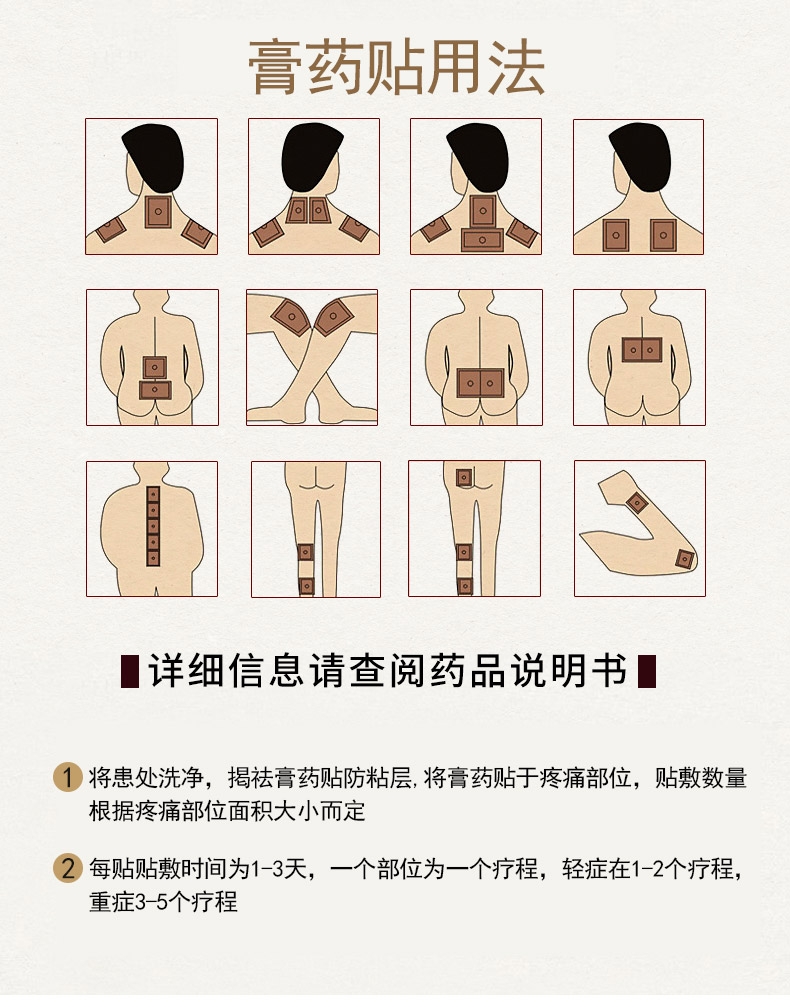 膏药贴用法

详细信息请查阅药品说明书

1 将患处洗净，揭祛膏药贴防粘层，将膏药贴于疼痛部位，贴敷数量根据疼痛部位面积大小而定

2 每贴贴敷时间为1-3天，一个部位为一个疗程，轻症在1-2个疗程，重症3-5个疗程