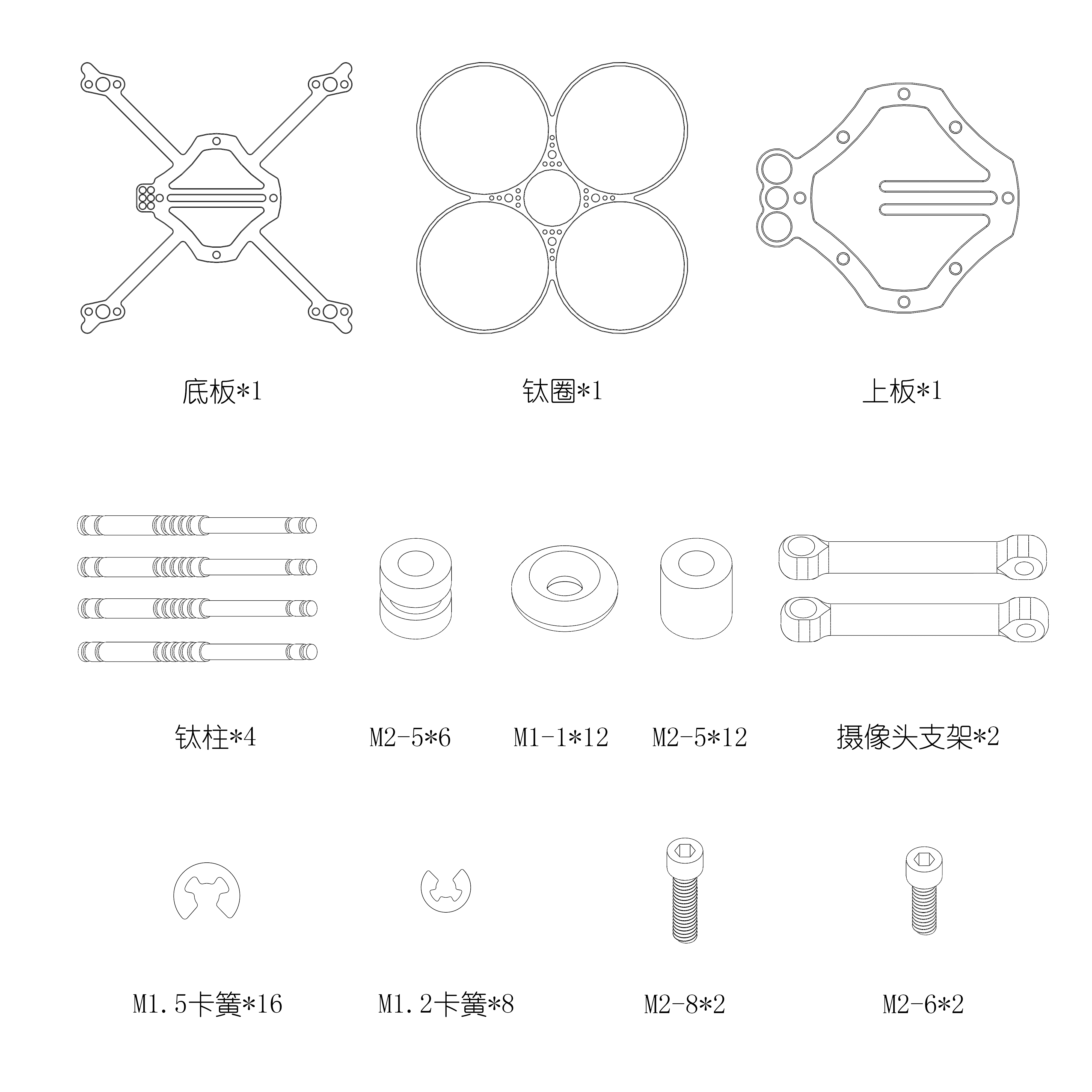 底板*1

钛圈*1

上板*1

钛柱*4

M2-5*6

M1-1*12

M2-5*12

摄像头支架*2

M1.5卡簧*16

M1.2卡簧*8

M2-8*2

M2-6*2