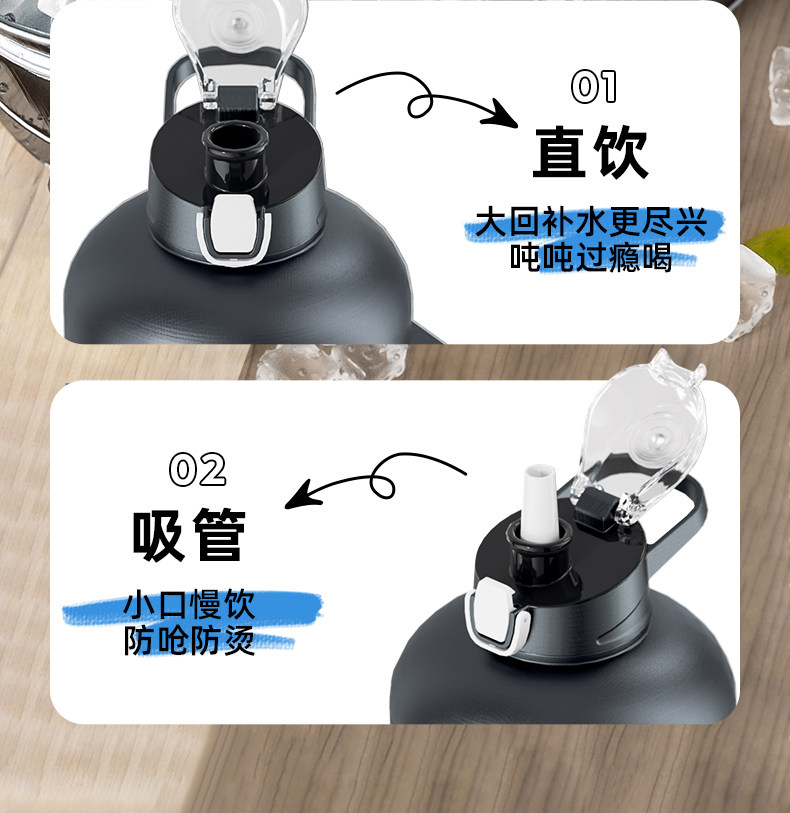 01
直饮
大回补水更尽兴
吨吨过瘾喝

02
吸管
小口慢饮
防呛防烫