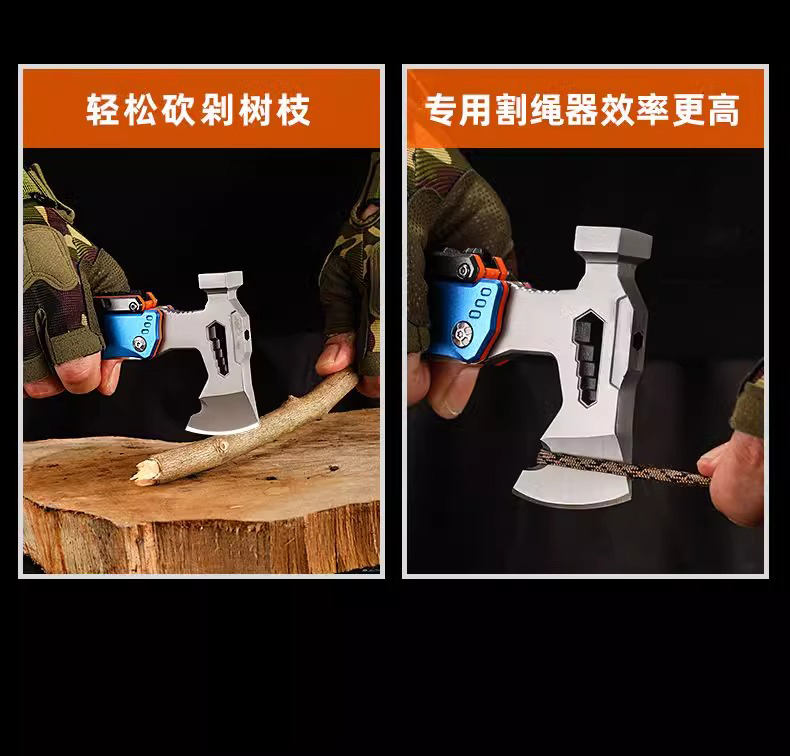 轻松砍剁树枝

专用割绳器效率更高