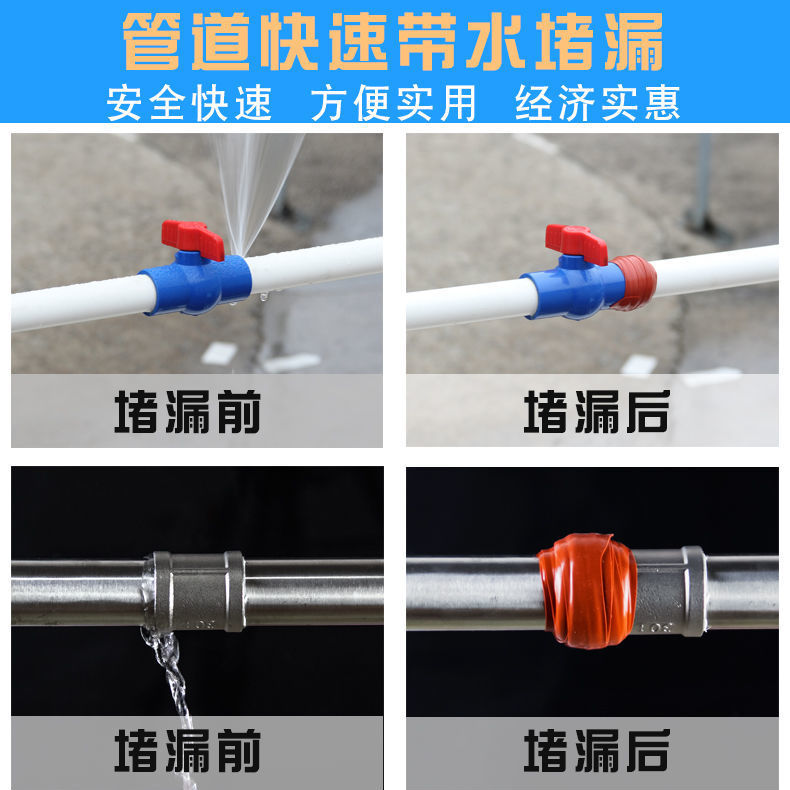 管道快速带水堵漏
安全快速 方便实用 经济实惠

堵漏前

堵漏后

堵漏前

堵漏后