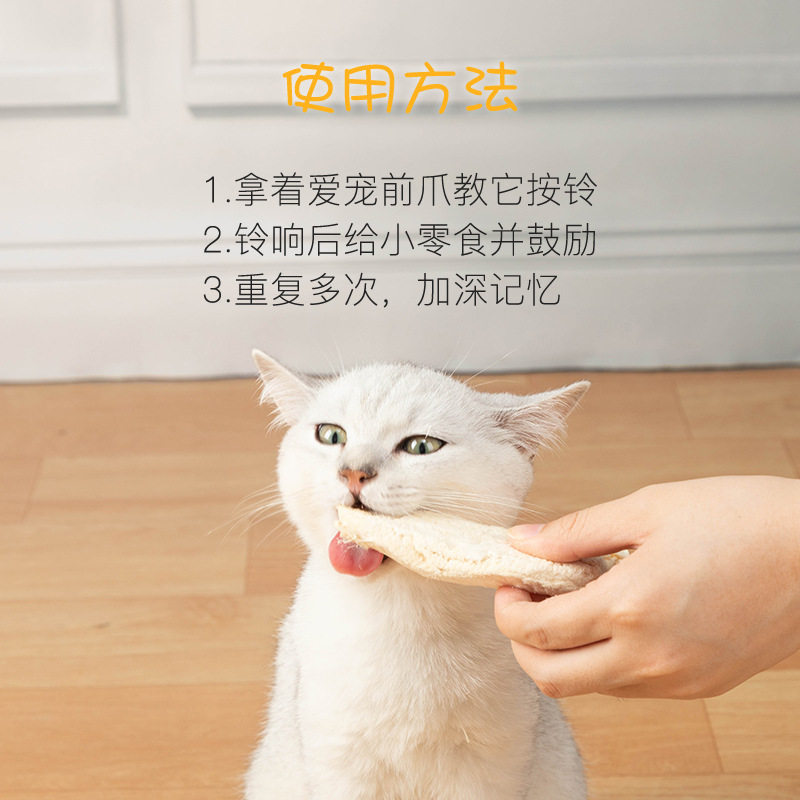 使用方法

1.拿着爱宠前爪教它按铃
2.铃响后给小零食并鼓励
3.重复多次，加深记忆