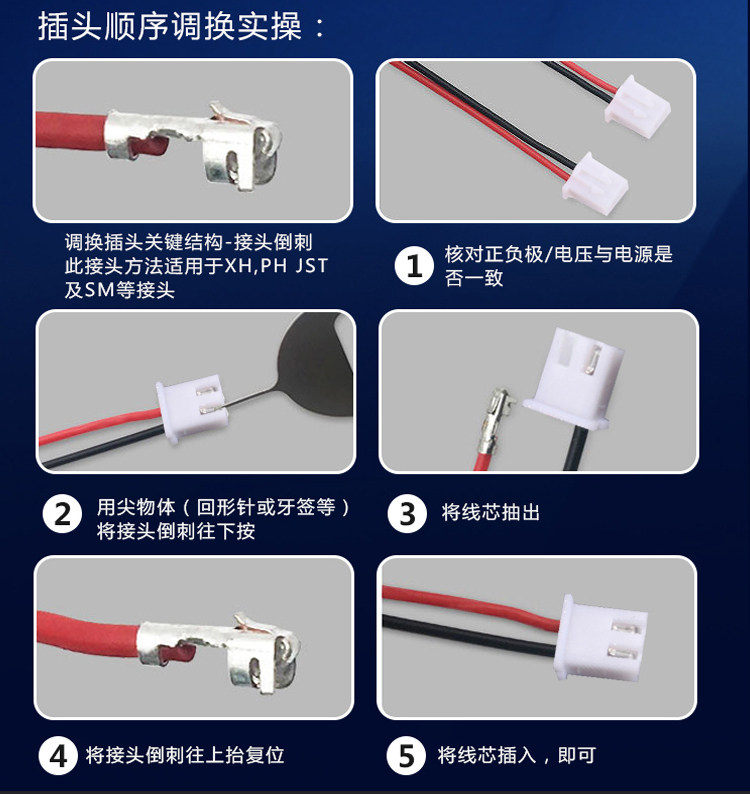 插头顺序调换实操：

调换插头关键结构-接头倒刺
此接头方法适用于XH,PH JST
及SM等接头

1 核对正负极/电压与电源是否一致

2 用尖物体（回形针或牙签等）将接头倒刺往下按

3 将线芯抽出

4 将接头倒刺往上抬复位

5 将线芯插入，即可