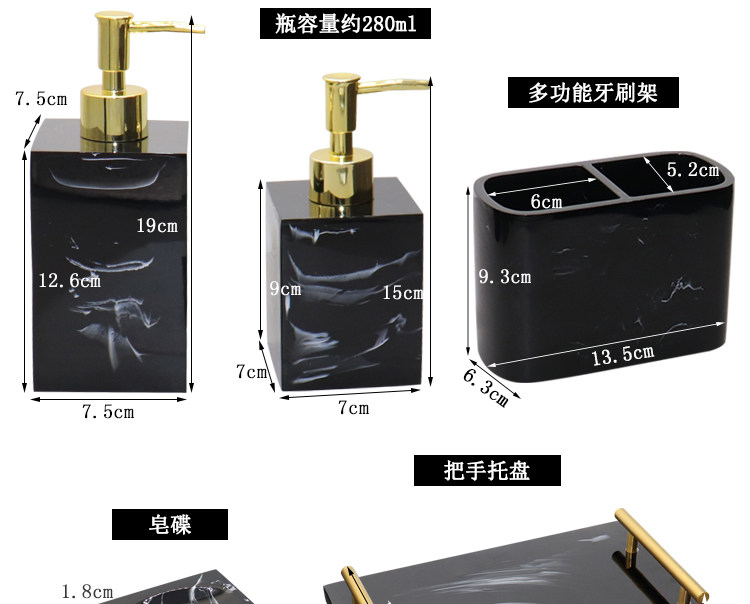 瓶容量约280ml

7.5cm

19cm

12.6cm

7.5cm

9cm

15cm

7cm

7cm

多功能牙刷架

5.2cm

6cm

9.3cm

13.5cm

6.3cm

把手托盘

皂碟

1.8cm