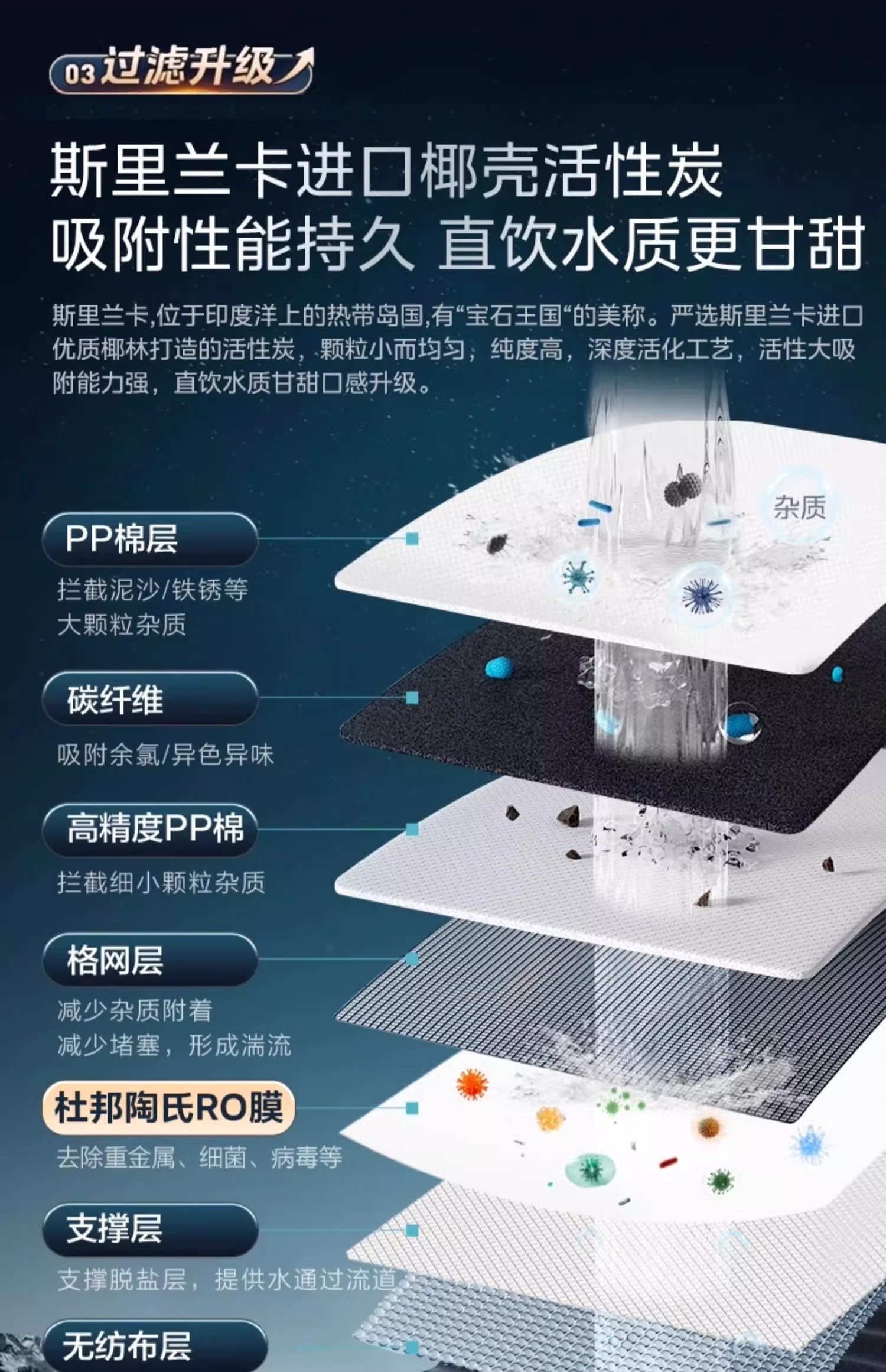 03 过滤升级

斯里兰卡进口椰壳活性炭
吸附性能持久 直饮水质更甘甜

斯里兰卡,位于印度洋上的热带岛国,有“宝石王国“的美称。严选斯里兰卡进口优质椰林打造的活性炭，颗粒小而均匀，纯度高，深度活化工艺，活性大吸附能力强，直饮水质甘甜口感升级。

杂质

PP棉层
拦截泥沙/铁锈等
大颗粒杂质

碳纤维
吸附余氯/异色异味

高精度PP棉
拦截细小颗粒杂质

格网层
减少杂质附着
减少堵塞，形成湍流

杜邦陶氏RO膜
去除重金属、细菌、病毒等

支撑层
支撑脱盐层，提供水通过流道

无纺布层