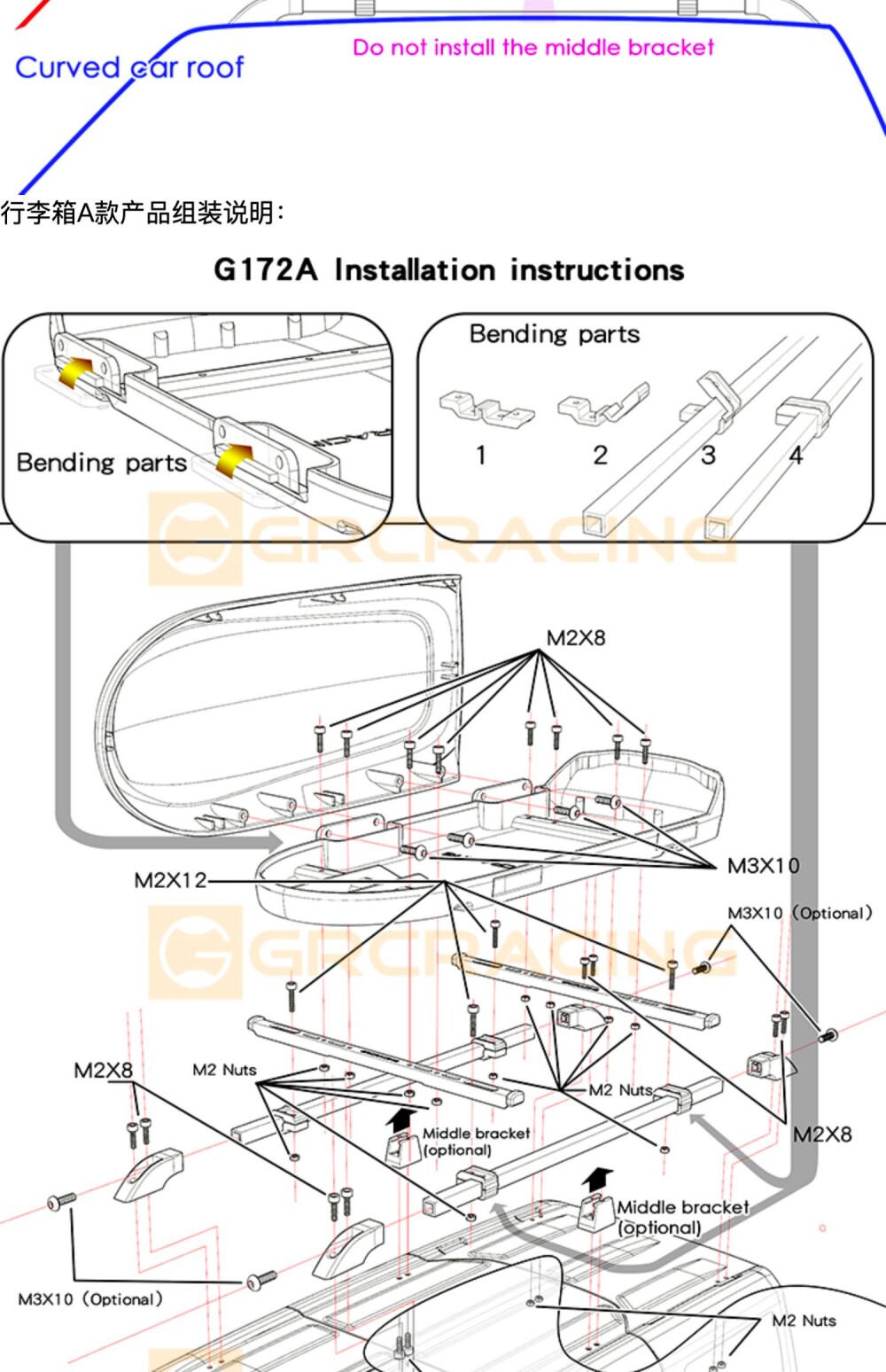 Curved car roof

Do not install the middle bracket

行李箱A款产品组装说明:

G172A Installation instructions

Bending parts

Bending parts

1
2
3
4

GRCRACING

M2X8

M3X10

M2X12

M3X10 (Optional)

GRCRACING

M2X8

M2 Nuts

M2 Nuts

Middle bracket (optional)

M2X8

Middle bracket (optional)

M3X10 (Optional)

M2 Nuts