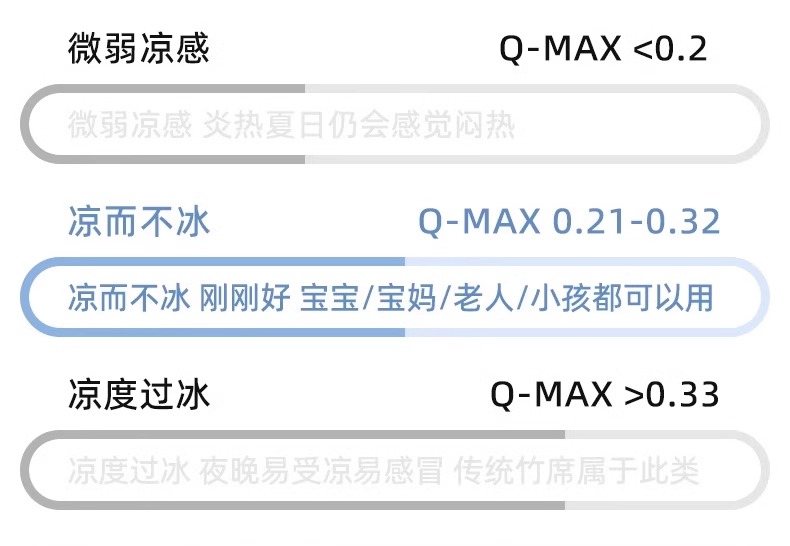 微弱凉感 Q-MAX <0.2

微弱凉感 炎热夏日仍会感觉闷热

凉而不冰 Q-MAX 0.21-0.32

凉而不冰 刚刚好 宝宝/宝妈/老人/小孩都可以用

凉度过冰 Q-MAX >0.33

凉度过冰 夜晚易受凉易感冒 传统竹席属于此类