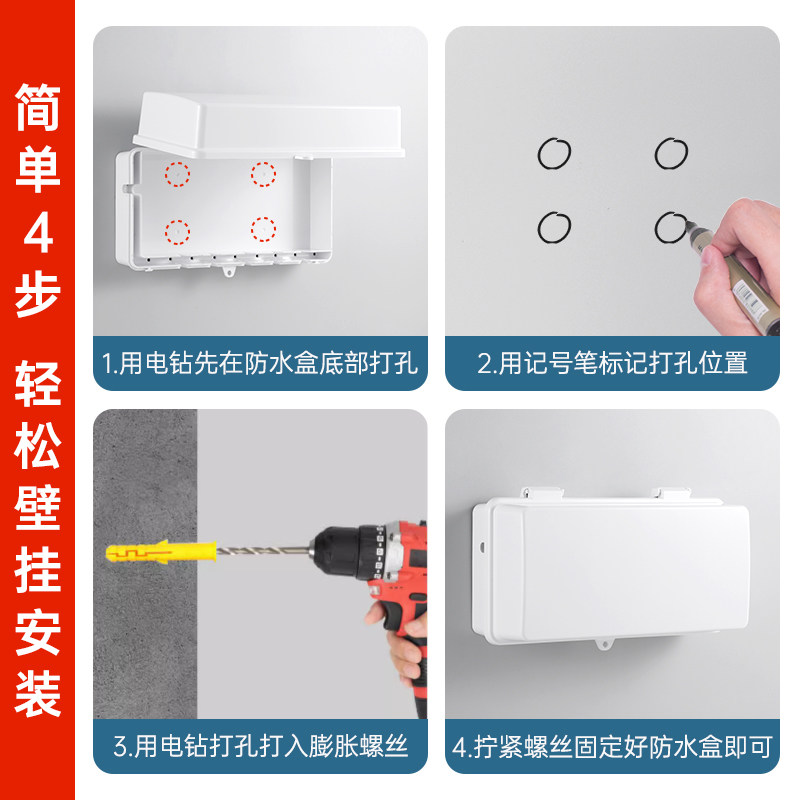 简单4步 轻松壁挂安装

1.用电钻先在防水盒底部打孔

2.用记号笔标记打孔位置

3.用电钻打孔打入膨胀螺丝

4.拧紧螺丝固定好防水盒即可