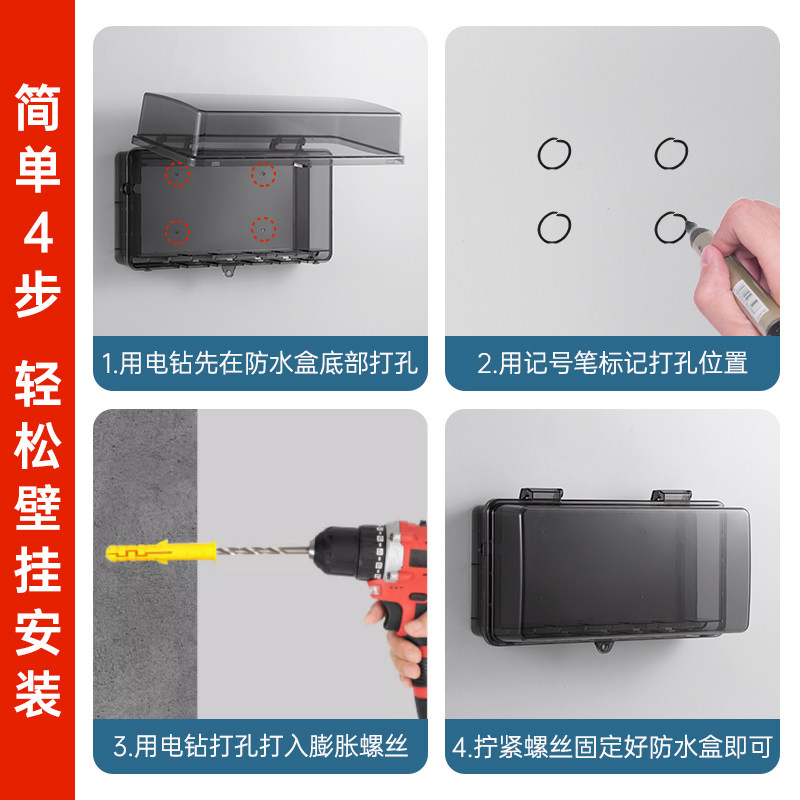 简单4步

轻松壁挂安装

1.用电钻先在防水盒底部打孔

2.用记号笔标记打孔位置

3.用电钻打孔打入膨胀螺丝

4.拧紧螺丝固定好防水盒即可