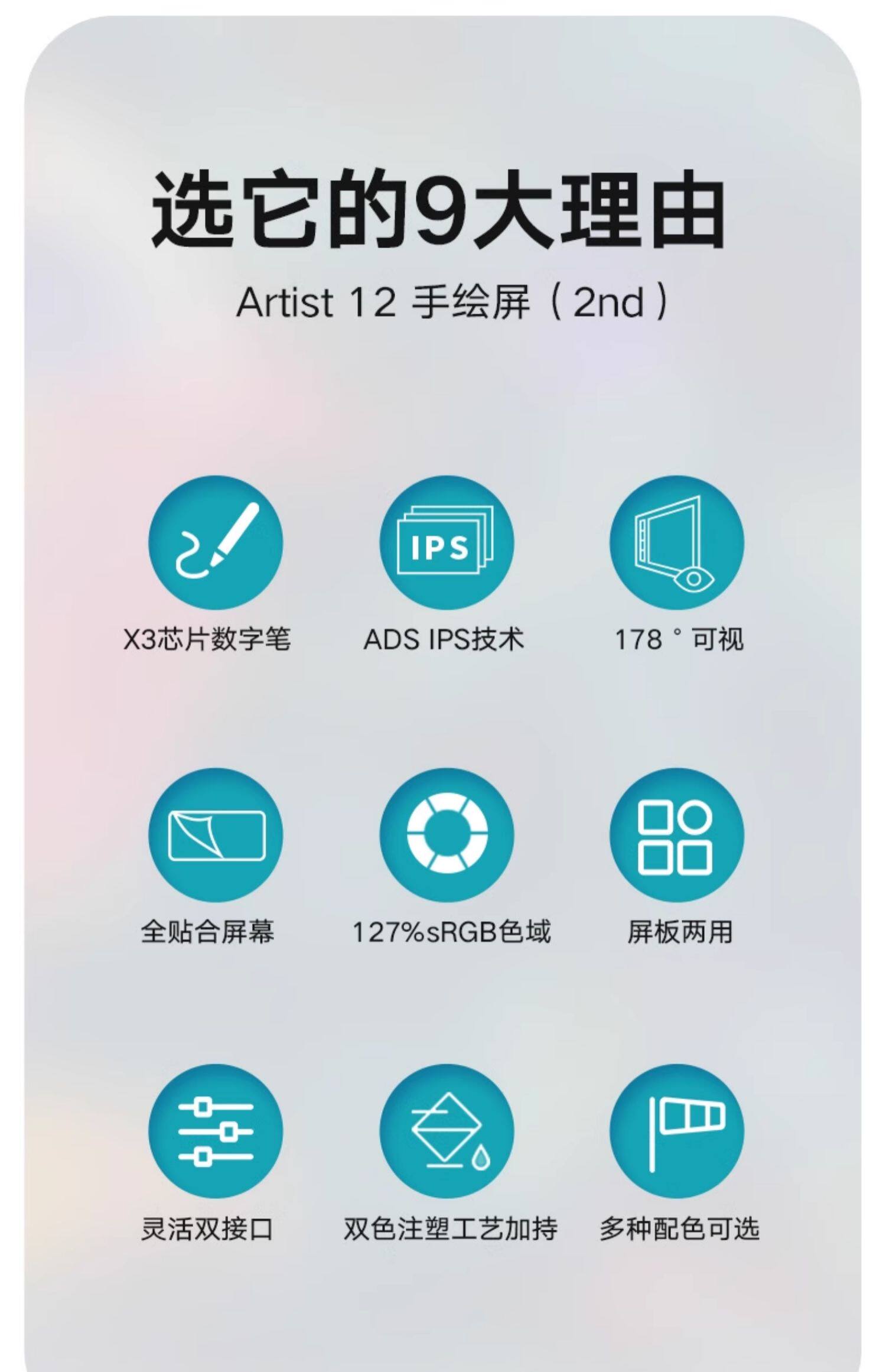 选它的9大理由

Artist 12 手绘屏（2nd）

IPS

X3芯片数字笔

ADS IPS技术

178°可视

全贴合屏幕

127%sRGB色域

屏板两用

灵活双接口

双色注塑工艺加持

多种配色可选