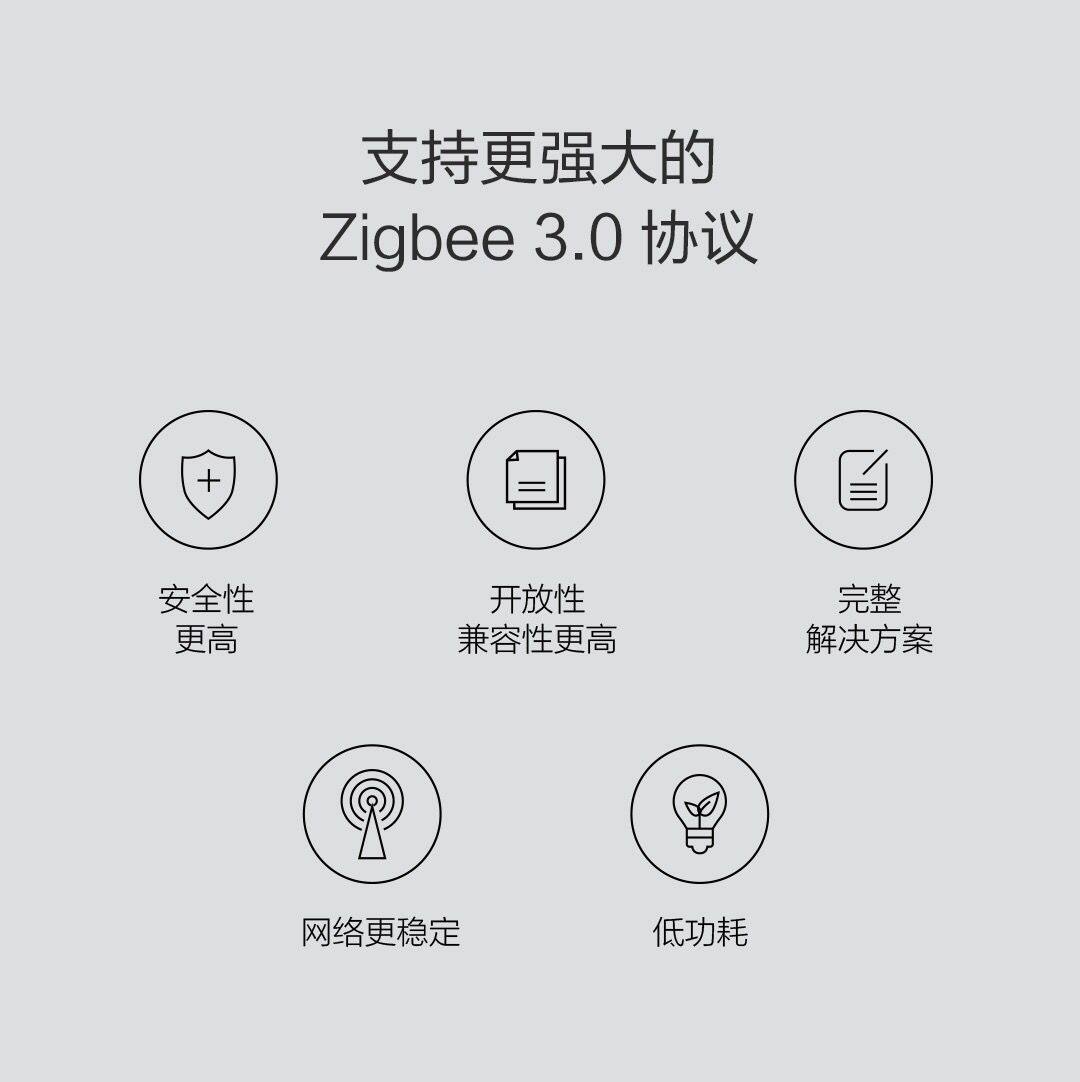 支持更强大的
Zigbee 3.0协议

安全性
更高

开放性
兼容性更高

完整
解决方案

网络更稳定

低功耗