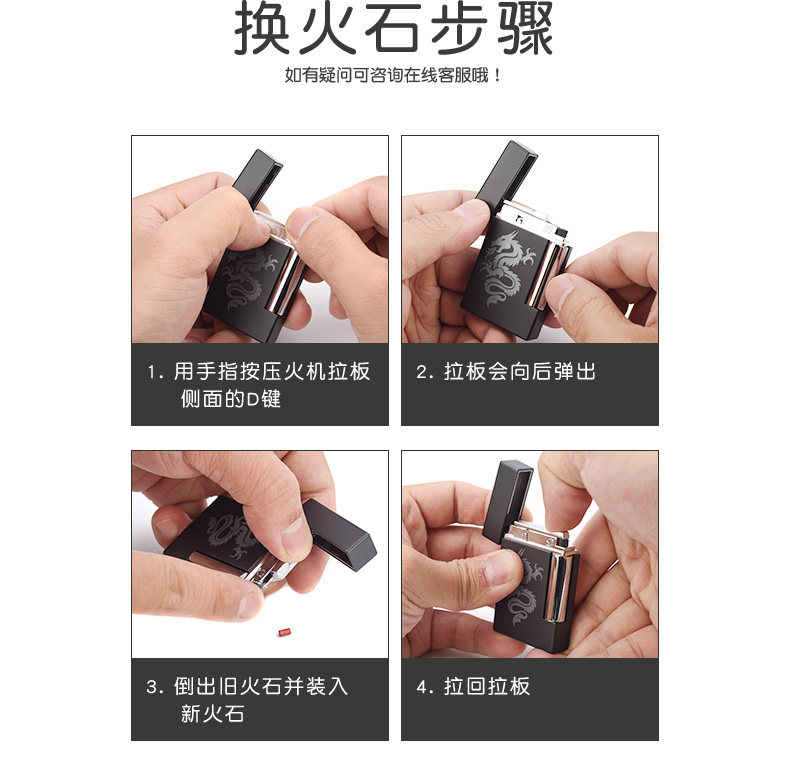 换火石步骤

如有疑问可咨询在线客服哦！

1. 用手指按压火机拉板侧面的D键

2. 拉板会向后弹出

3. 倒出旧火石并装入新火石

4. 拉回拉板