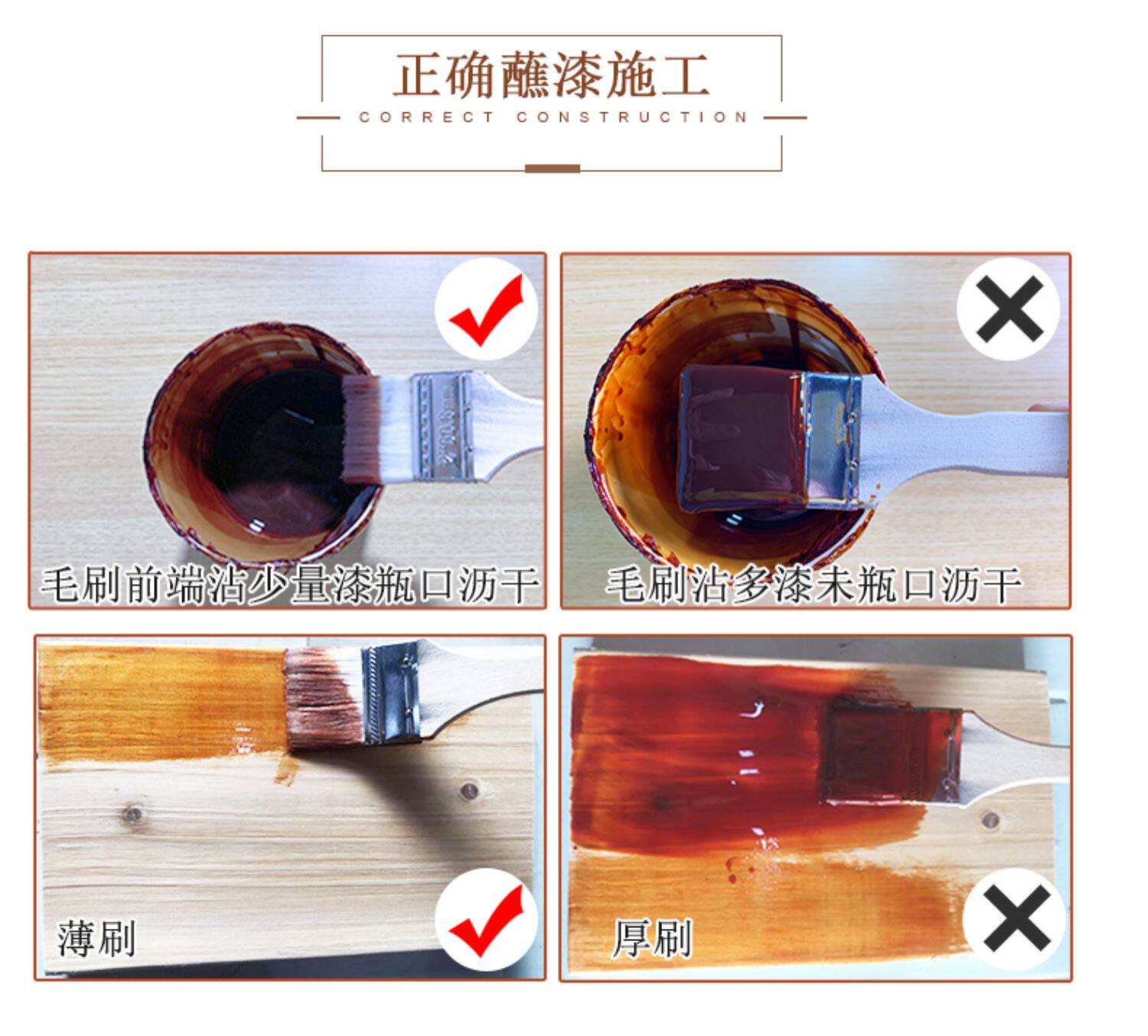 正确蘸漆施工
CORRECT CONSTRUCTION

毛刷前端沾少量漆瓶口沥干

毛刷沾多漆未瓶口沥干

薄刷

厚刷