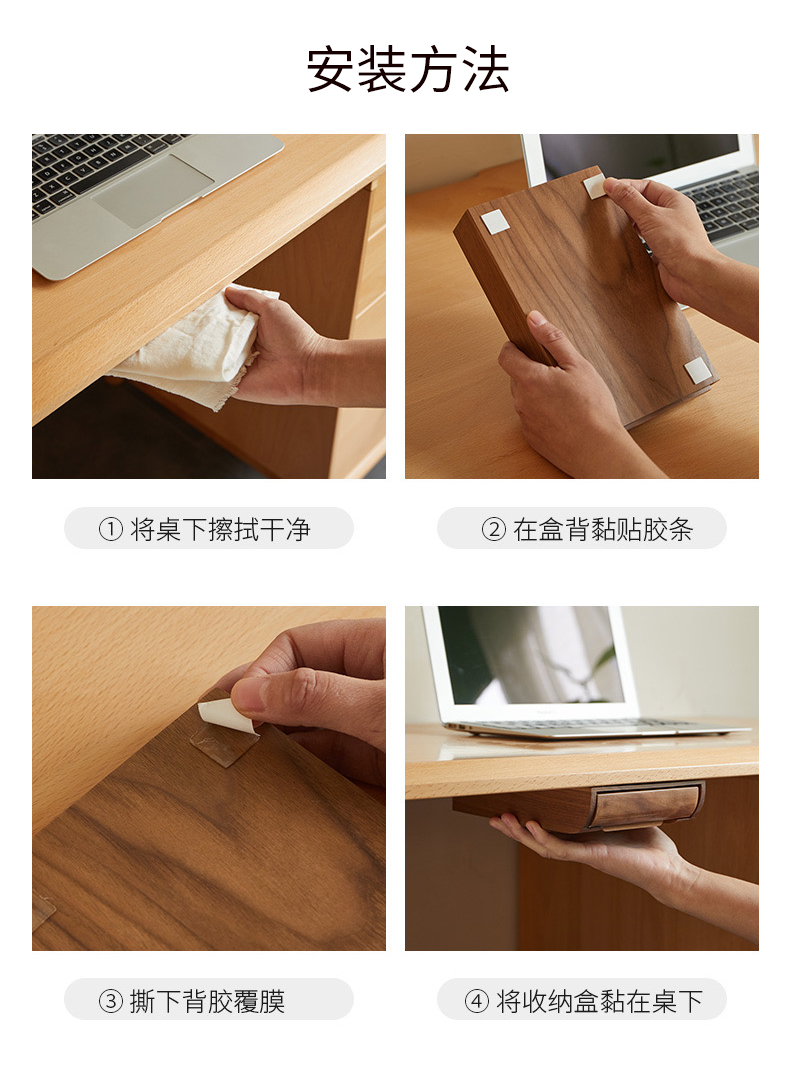 安装方法

① 将桌下擦拭干净

② 在盒背黏贴胶条

③ 撕下背胶覆膜

④ 将收纳盒黏在桌下