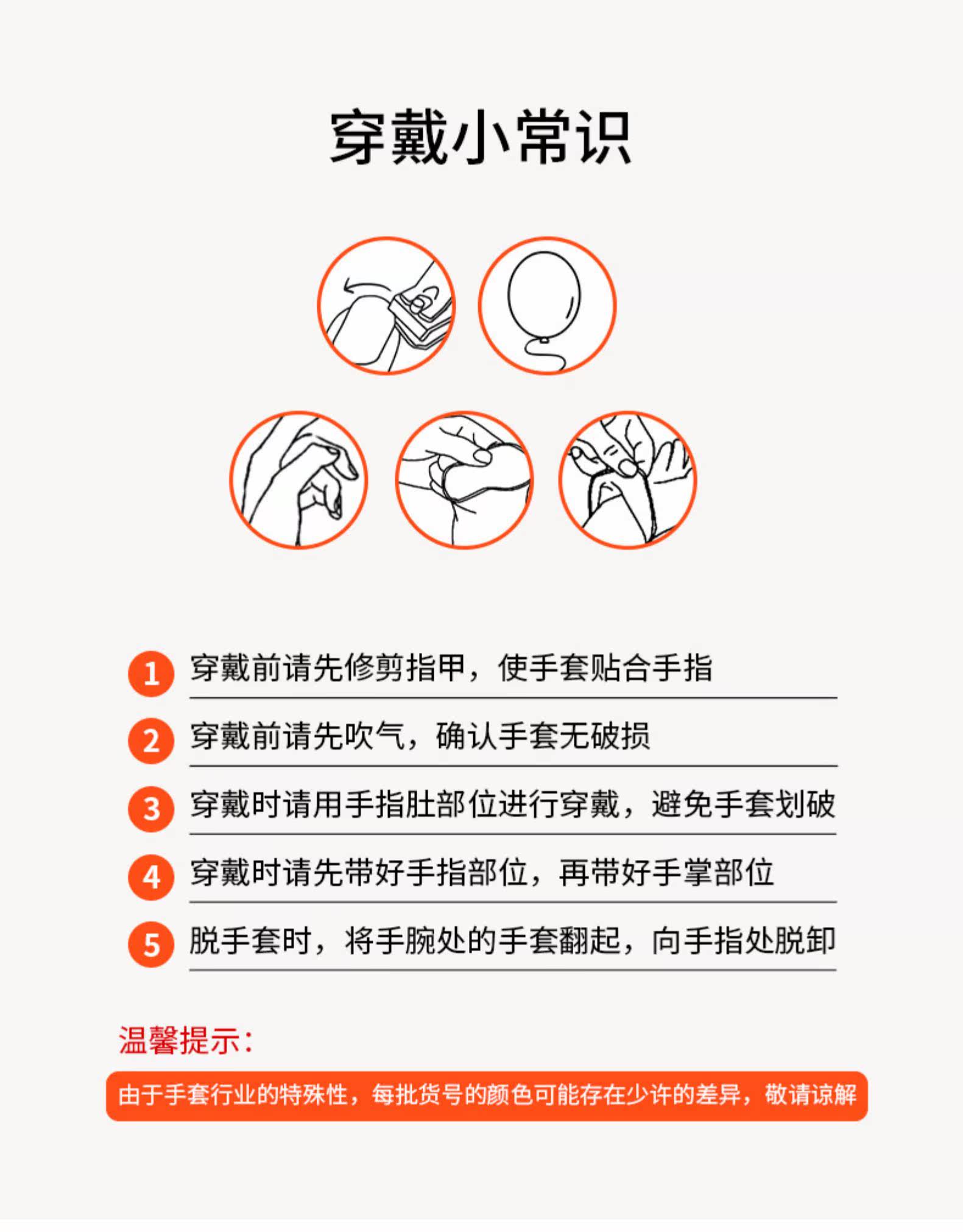 穿戴小常识

1 穿戴前请先修剪指甲，使手套贴合手指

2 穿戴前请先吹气，确认手套无破损

3 穿戴时请用手指肚部位进行穿戴，避免手套划破

4 穿戴时请先带好手指部位，再带好手掌部位

5 脱手套时，将手腕处的手套翻起，向手指处脱卸

温馨提示：

由于手套行业的特殊性，每批货号的颜色可能存在少许的差异，敬请谅解