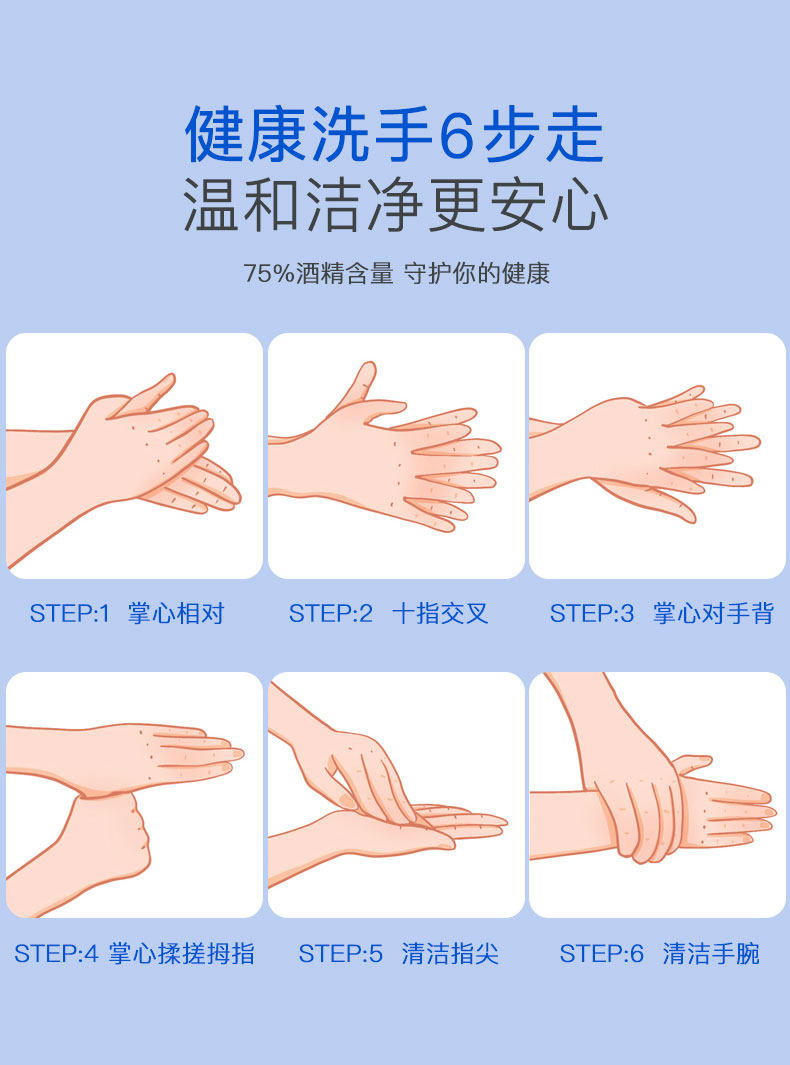 健康洗手6步走
温和洁净更安心

75%酒精含量 守护你的健康

STEP:1 掌心相对

STEP:2 十指交叉

STEP:3 掌心对手背

STEP:4 掌心揉搓拇指

STEP:5 清洁指尖

STEP:6 清洁手腕