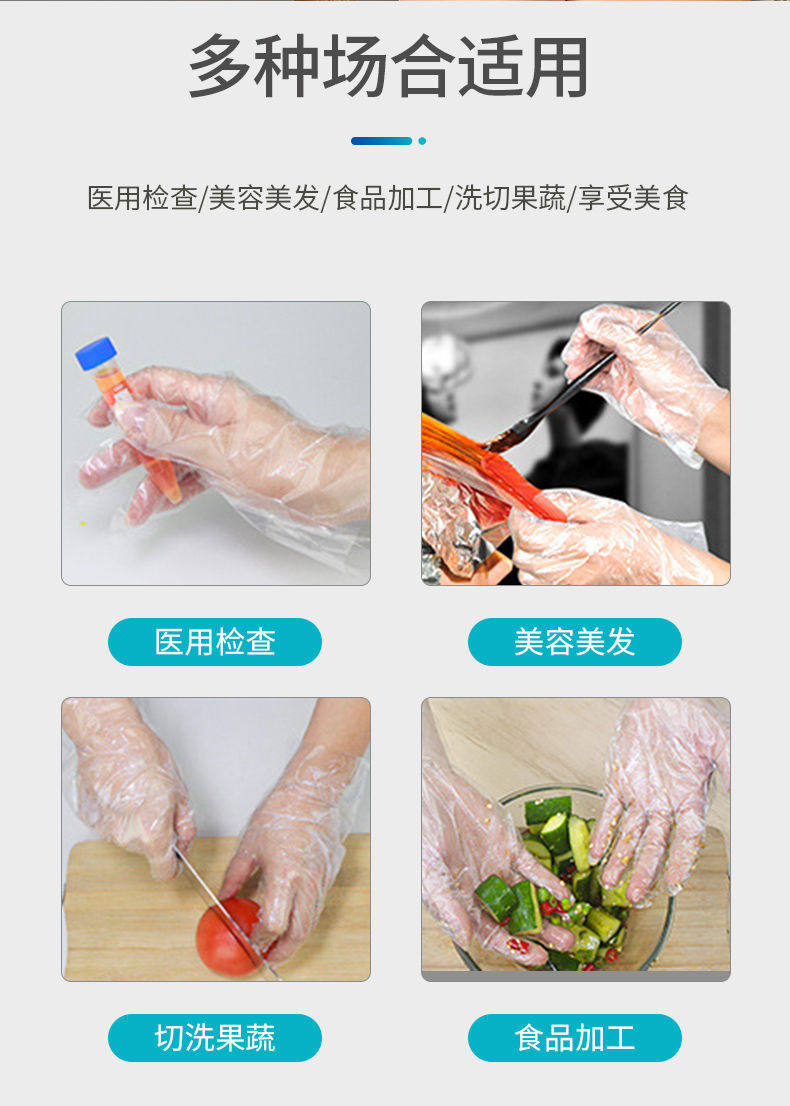 多种场合适用

医用检查/美容美发/食品加工/洗切果蔬/享受美食

医用检查

美容美发

切洗果蔬

食品加工