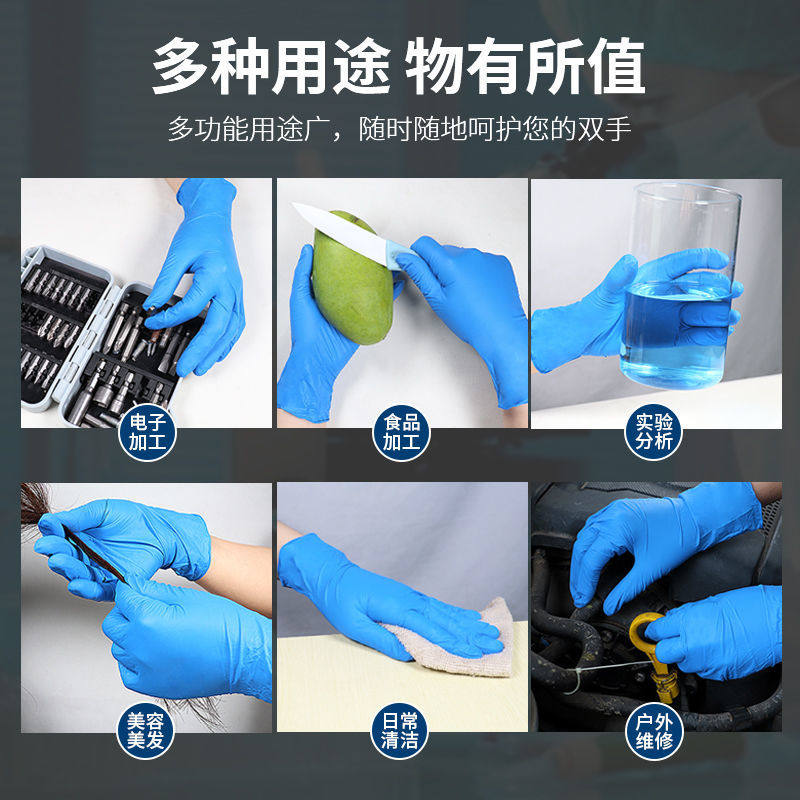 多种用途 物有所值

多功能用途广，随时随地呵护您的双手

电子加工

食品加工

实验分析

美容美发

日常清洁

户外维修