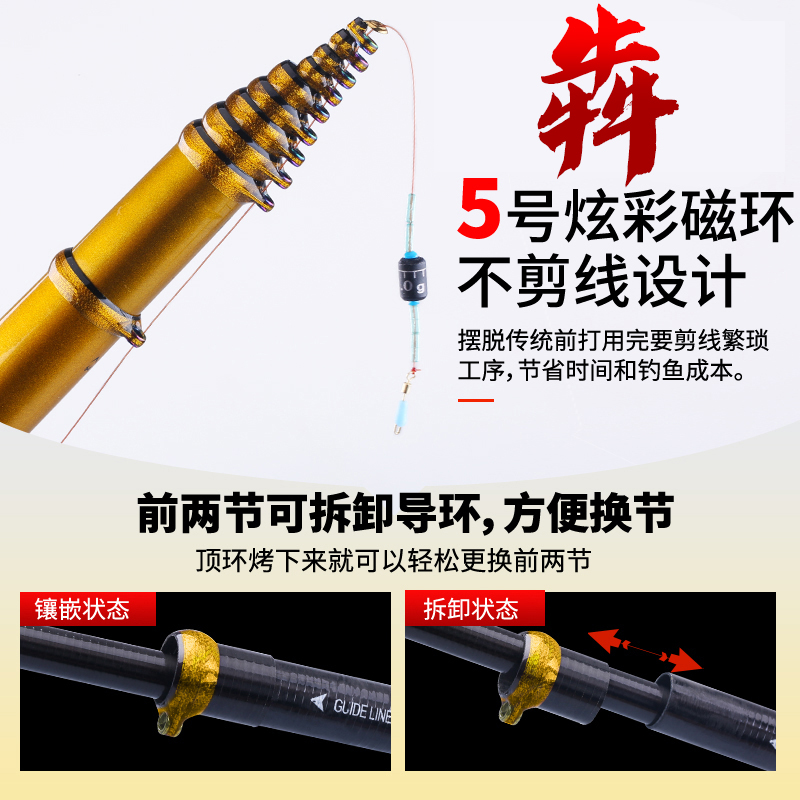 犇

5号炫彩磁环
不剪线设计

摆脱传统前打用完要剪线繁琐工序，节省时间和钓鱼成本。

.0g

前两节可拆卸导环，方便换节
顶环烤下来就可以轻松更换前两节

镶嵌状态

GUIDE LINE

拆卸状态