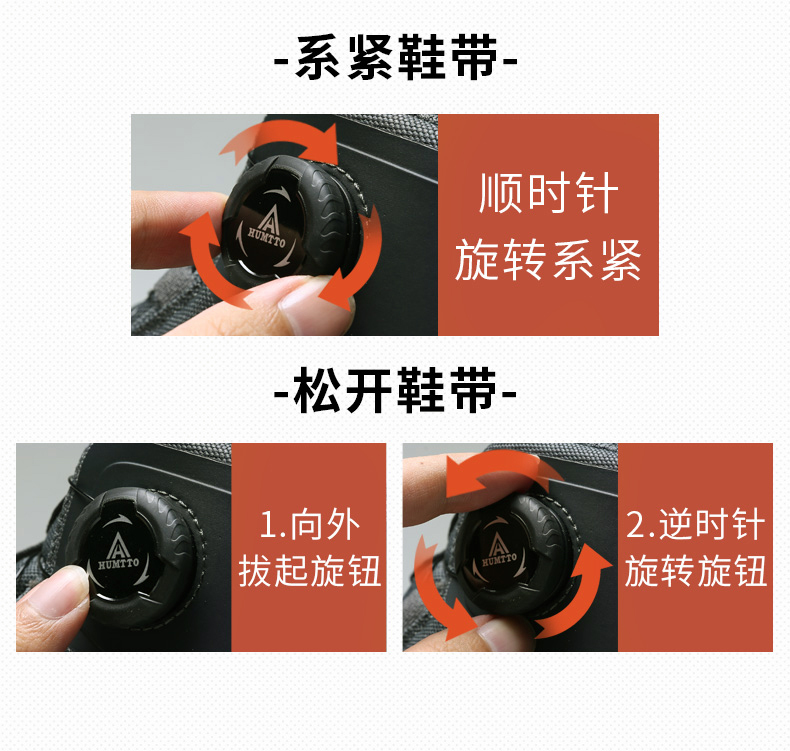 -系紧鞋带-

HUMTTO

顺时针
旋转系紧

-松开鞋带-

HUMTTO

1.向外
拔起旋钮

HUMTTO

2.逆时针
旋转旋钮