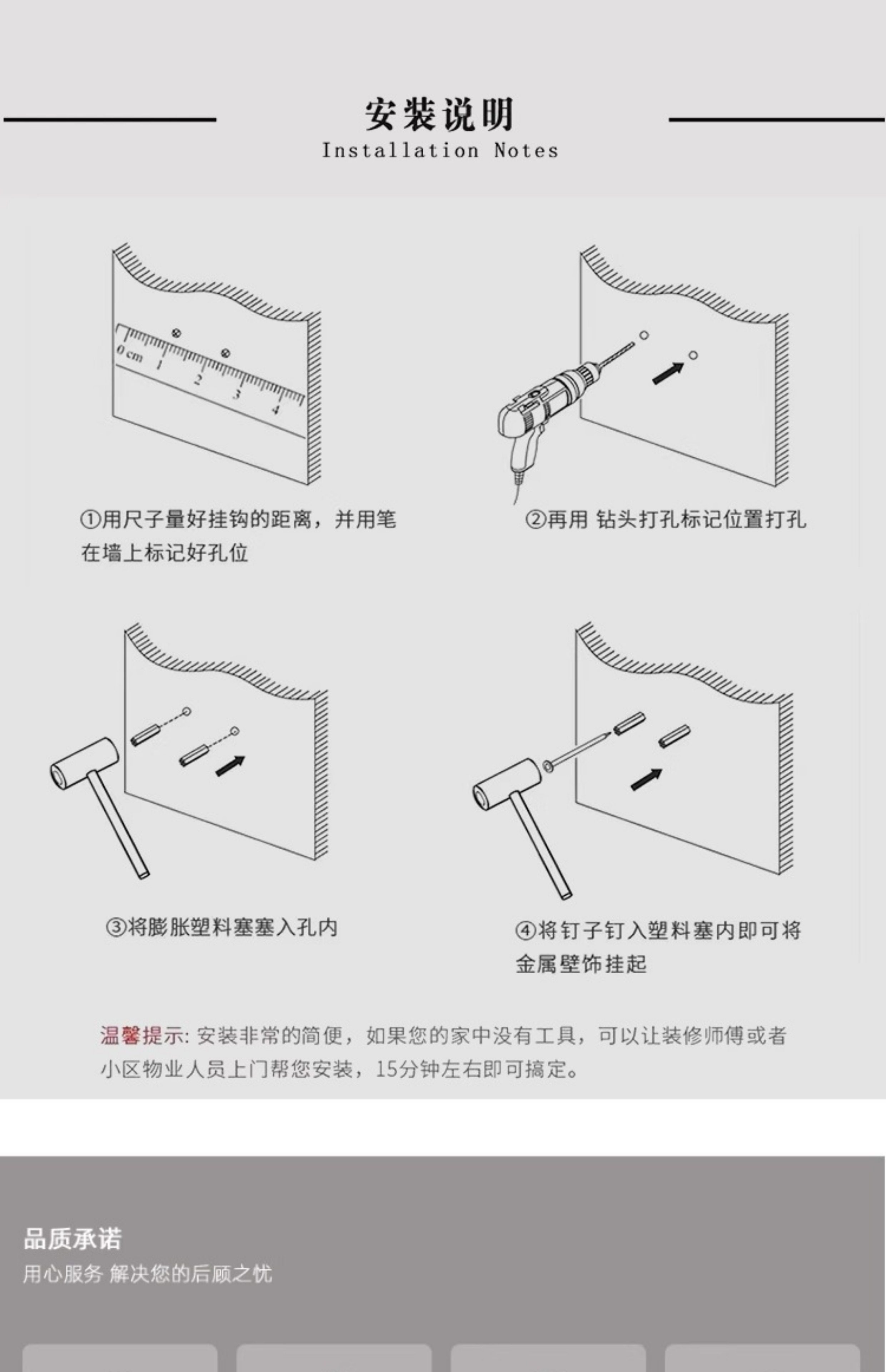 安装说明
Installation Notes

0 cm 1 2 3 4

①用尺子量好挂钩的距离，并用笔在墙上标记好孔位

②再用 钻头打孔标记位置打孔

③将膨胀塑料塞塞入孔内

④将钉子钉入塑料塞内即可将金属壁饰挂起

温馨提示: 安装非常的简便，如果您的家中没有工具，可以让装修师傅或者小区物业人员上门帮您安装，15分钟左右即可搞定。

品质承诺
用心服务 解决您的后顾之忧