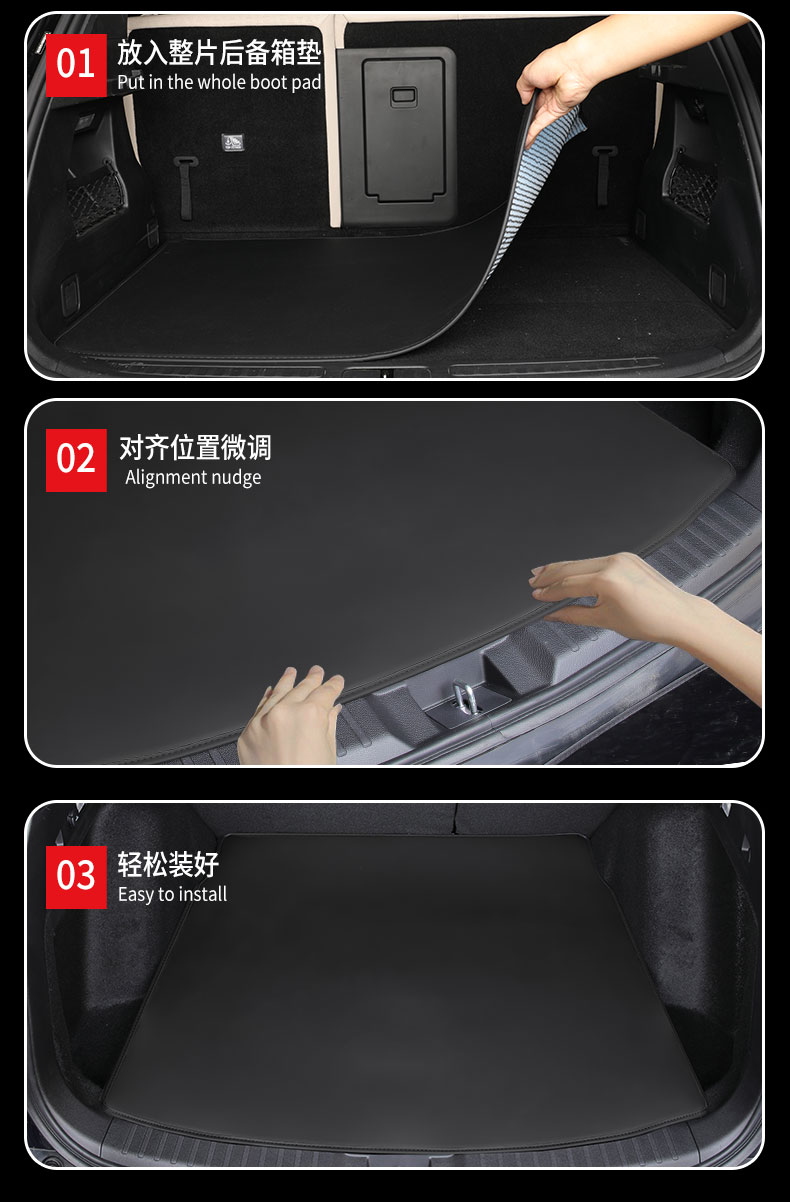 01 放入整片后备箱垫
Put in the whole boot pad

02 对齐位置微调
Alignment nudge

03 轻松装好
Easy to install