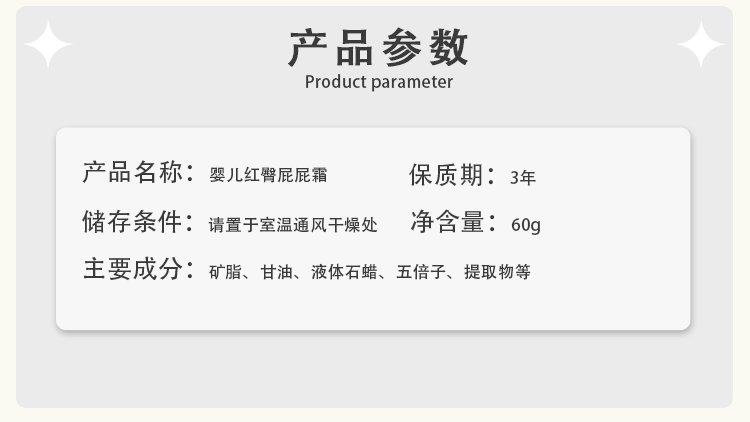 产品参数
Product parameter

产品名称：婴儿红臀屁屁霜 保质期：3年
储存条件：请置于室温通风干燥处 净含量：60g
主要成分：矿脂、甘油、液体石蜡、五倍子、提取物等