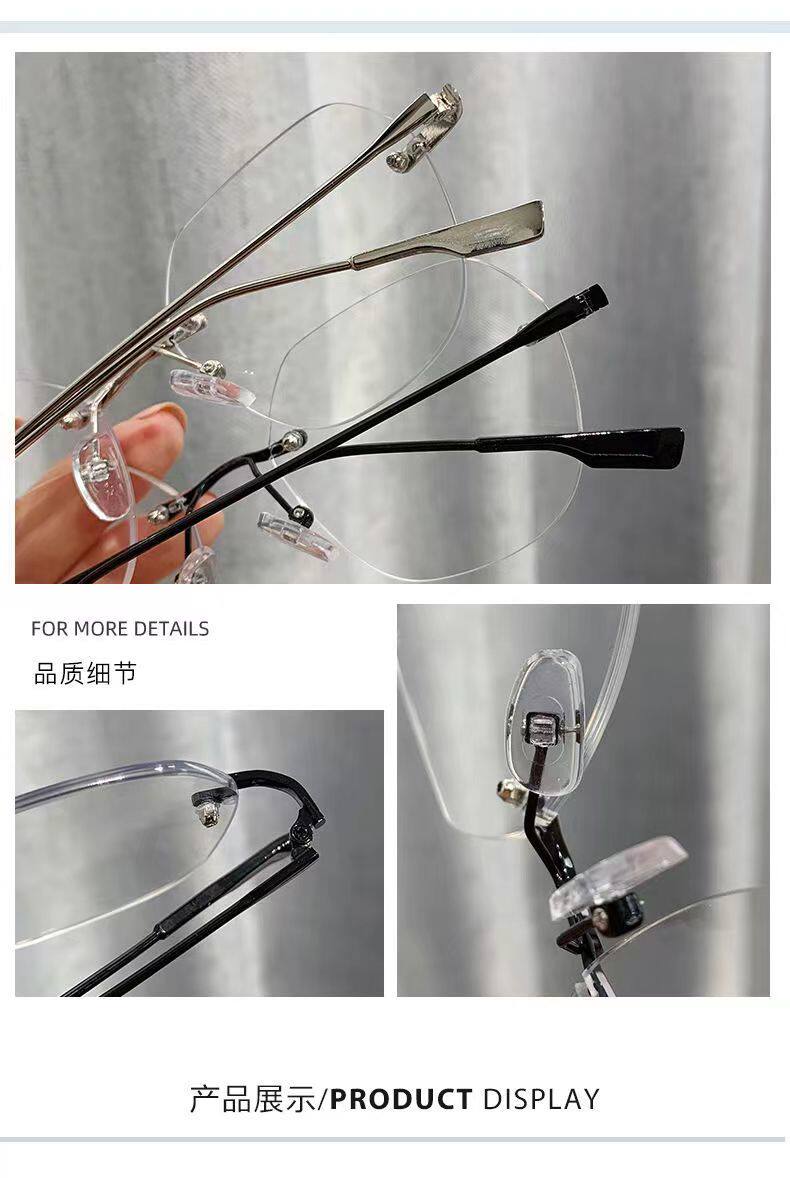 FOR MORE DETAILS

品质细节

产品展示/PRODUCT DISPLAY