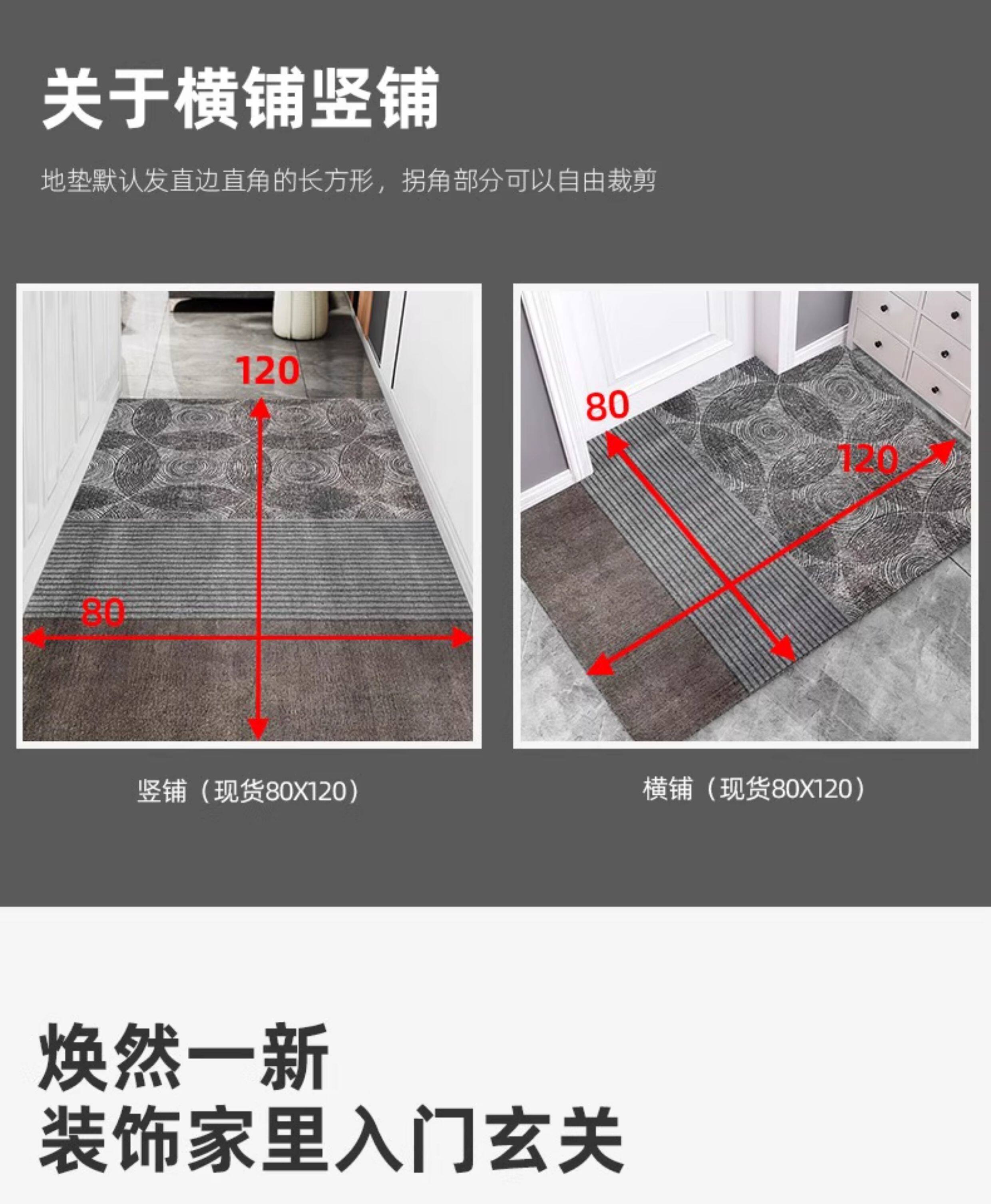 关于横铺竖铺

地垫默认发直边直角的长方形，拐角部分可以自由裁剪

120

80

竖铺（现货80X120）

80

120

横铺（现货80X120）

焕然一新
装饰家里入门玄关