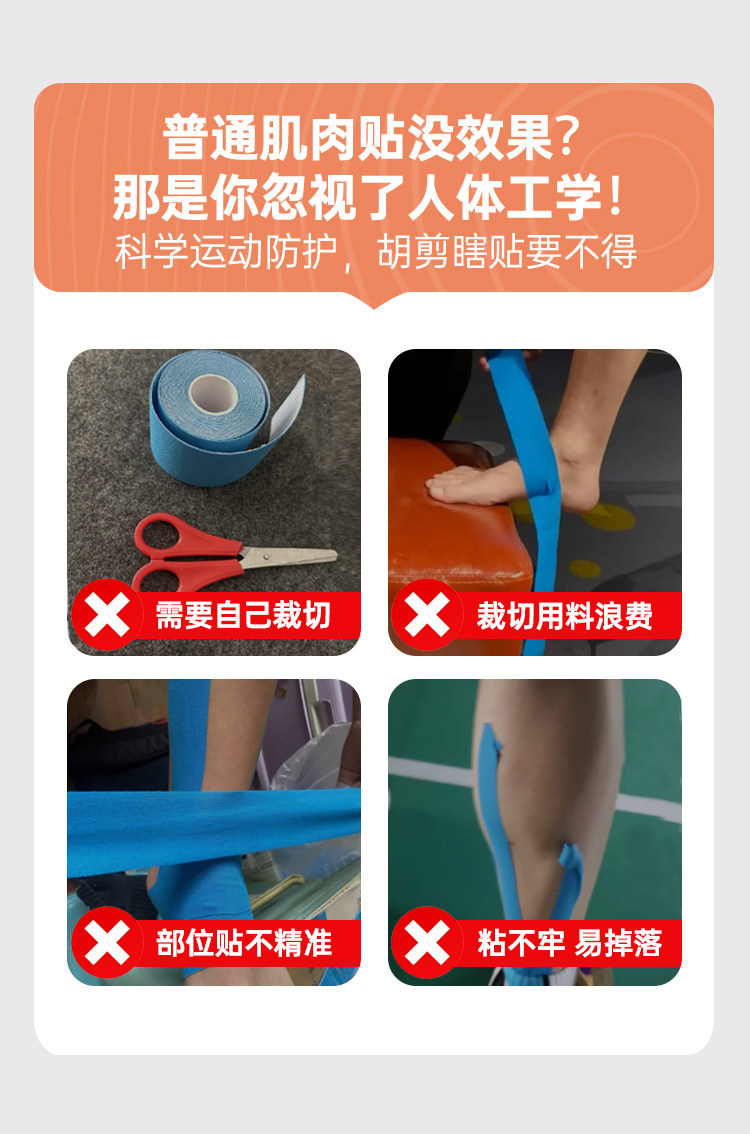 普通肌肉贴没效果?
那是你忽视了人体工学!
科学运动防护，胡剪瞎贴要不得

需要自己裁切

裁切用料浪费

部位贴不精准

粘不牢 易掉落