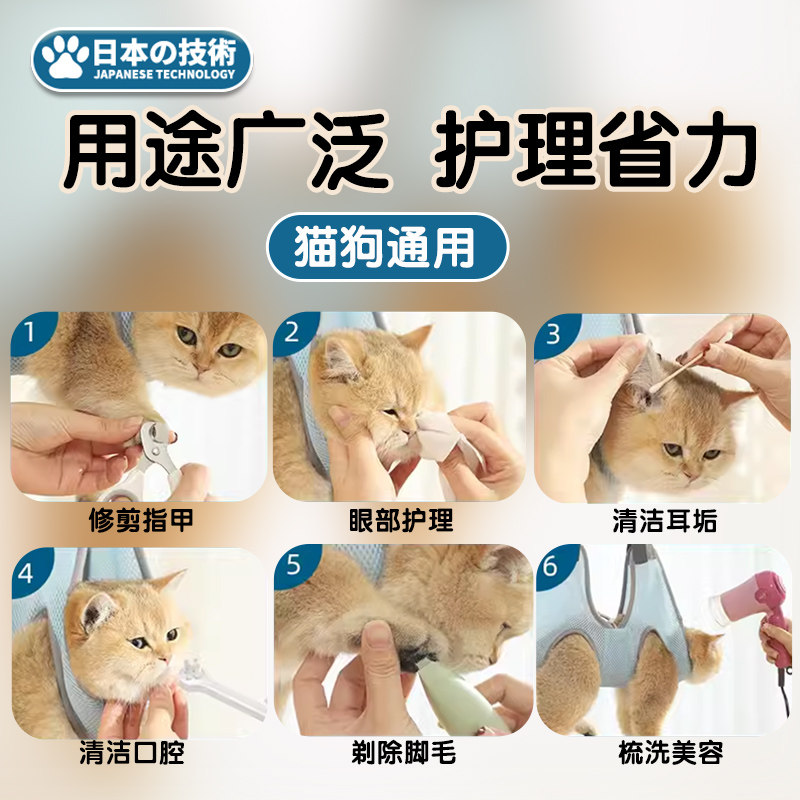 日本の技術
JAPANESE TECHNOLOGY

用途广泛 护理省力

猫狗通用

1
修剪指甲

2
眼部护理

3
清洁耳垢

4
清洁口腔

5
剃除脚毛

6
梳洗美容