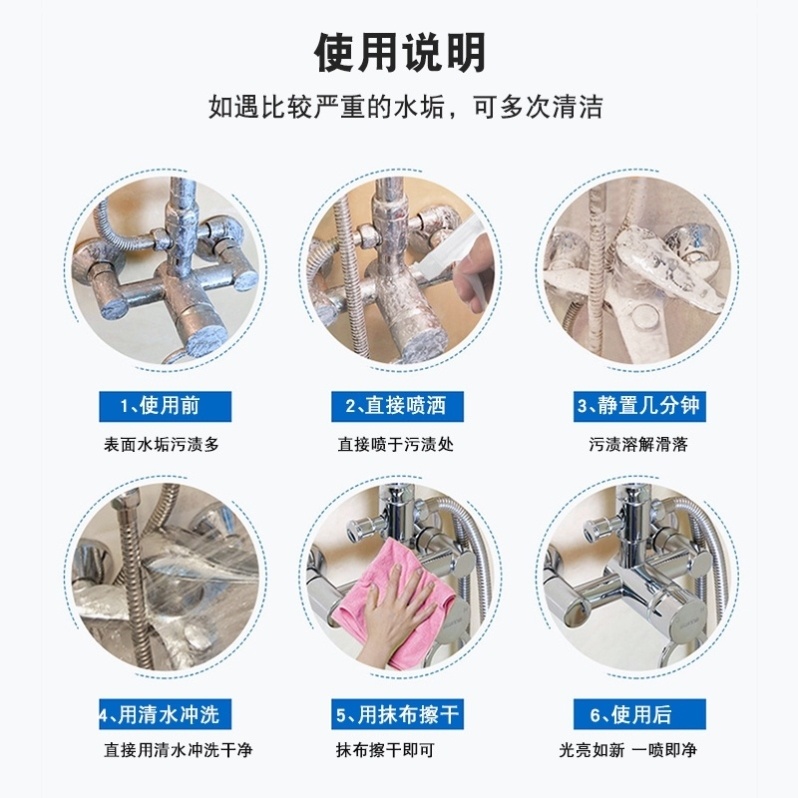 使用说明

如遇比较严重的水垢，可多次清洁

1、使用前
表面水垢污渍多

2、直接喷洒
直接喷于污渍处

3、静置几分钟
污渍溶解滑落

4、用清水冲洗
直接用清水冲洗干净

5、用抹布擦干
抹布擦干即可

6、使用后
光亮如新 一喷即净