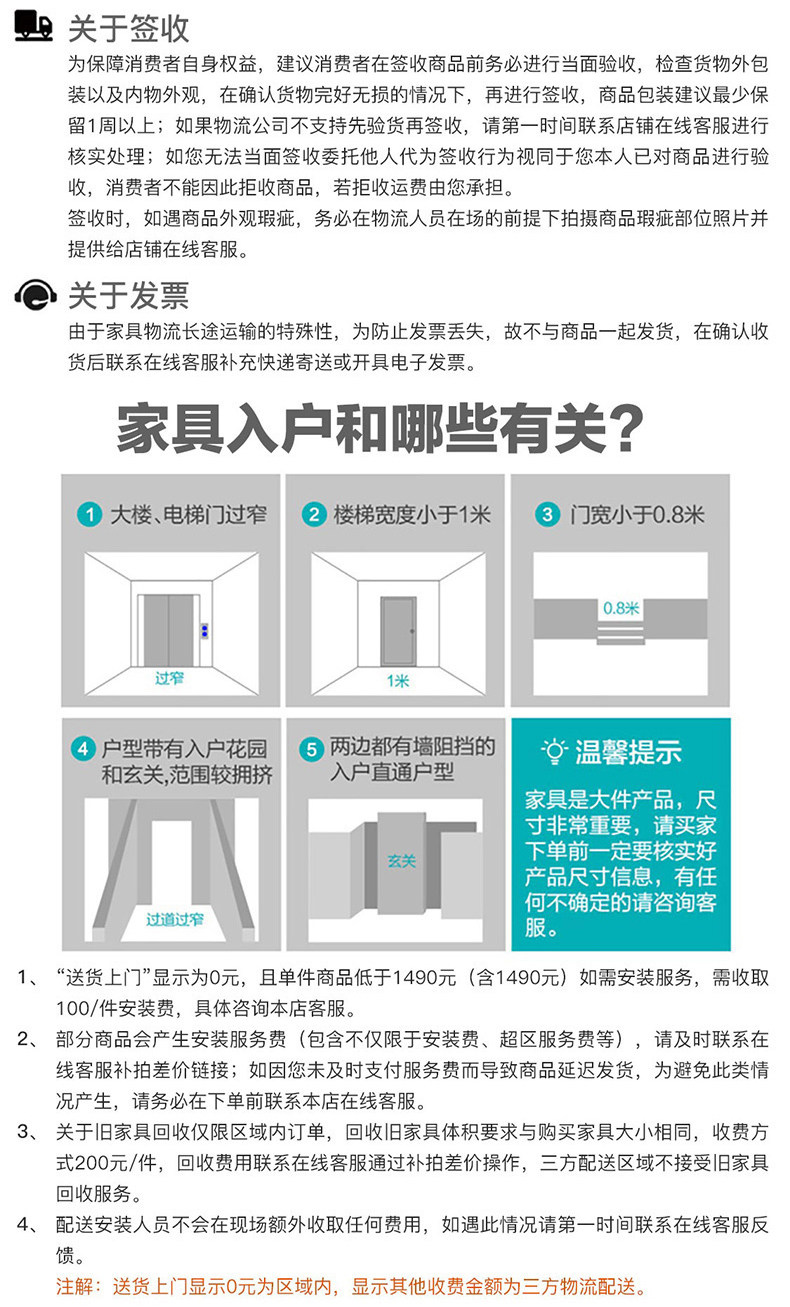 关于签收

为保障消费者自身权益，建议消费者在签收商品前务必进行当面验收，检查货物外包装以及内物外观，在确认货物完好无损的情况下，再进行签收，商品包装建议最少保留1周以上；如果物流公司不支持先验货再签收，请第一时间联系店铺在线客服进行核实处理；如您无法当面签收委托他人代为签收行为视同于您本人已对商品进行验收，消费者不能因此拒收商品，若拒收运费由您承担。

签收时，如遇商品外观瑕疵，务必在物流人员在场的前提下拍摄商品瑕疵部位照片并提供给店铺在线客服。

关于发票

由于家具物流长途运输的特殊性，为防止发票丢失，故不与商品一起发货，在确认收货后联系在线客服补充快递寄送或开具电子发票。

家具入户和哪些有关？

1 大楼、电梯门过窄

过窄

2 楼梯宽度小于1米

1米

3 门宽小于0.8米

0.8米

4 户型带有入户花园和玄关,范围较拥挤

过道过窄

5 两边都有墙阻挡的入户直通户型

玄关

温馨提示

家具是大件产品，尺寸非常重要，请买家下单前一定要核实好产品尺寸信息，有任何不确定的请咨询客服。

1、“送货上门”显示为0元，且单件商品低于1490元（含1490元）如需安装服务，需收取100/件安装费，具体咨询本店客服。

2、部分商品会产生安装服务费（包含不仅限于安装费、超区服务费等），请及时联系在线客服补拍差价链接；如因您未及时支付服务费而导致商品延迟发货，为避免此类情况产生，请务必在下单前联系本店在线客服。

3、关于旧家具回收仅限区域内订单，回收旧家具体积要求与购买家具大小相同，收费方式200元/件，回收费用联系在线客服通过补拍差价操作，三方配送区域不接受旧家具回收服务。

4、配送安装人员不会在现场额外收取任何费用，如遇此情况请第一时间联系在线客服反馈。

注解：送货上门显示0元为区域内，显示其他收费金额为三方物流配送。