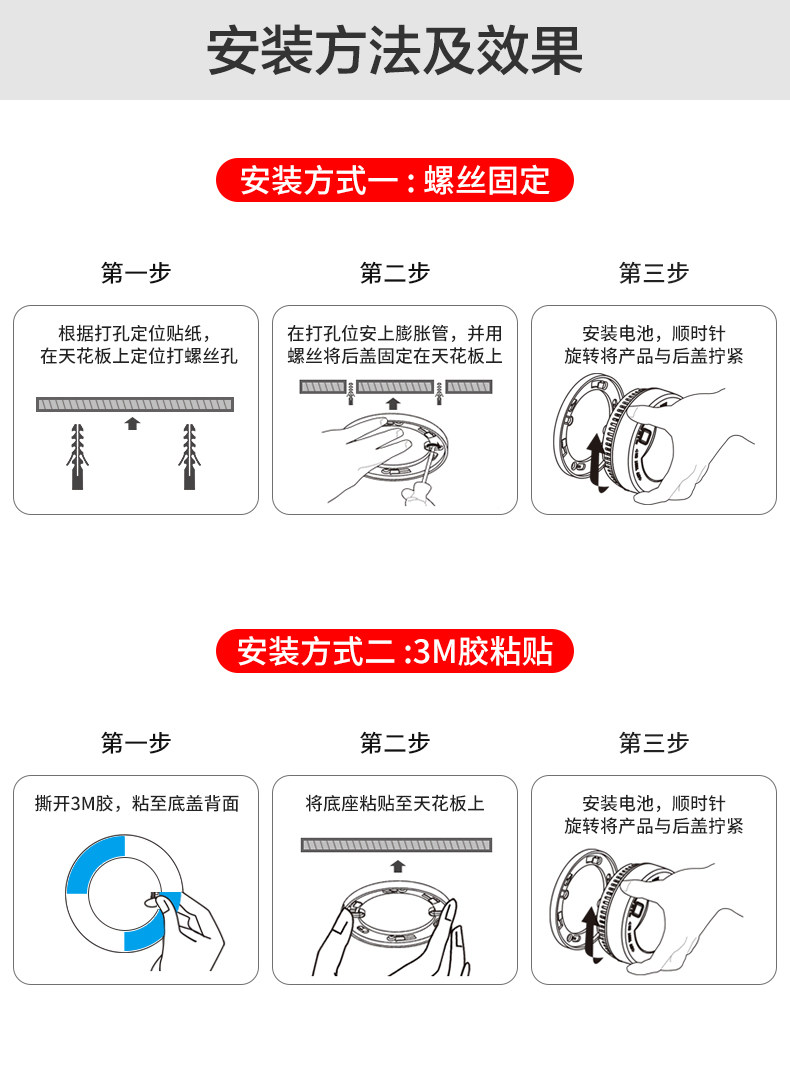 安装方法及效果

安装方式一：螺丝固定

第一步

根据打孔定位贴纸，在天花板上定位打螺丝孔

第二步

在打孔位安上膨胀管，并用螺丝将后盖固定在天花板上

第三步

安装电池，顺时针旋转将产品与后盖拧紧

安装方式二 :3M胶粘贴

第一步

撕开3M胶，粘至底盖背面

第二步

将底座粘贴至天花板上

第三步

安装电池，顺时针旋转将产品与后盖拧紧