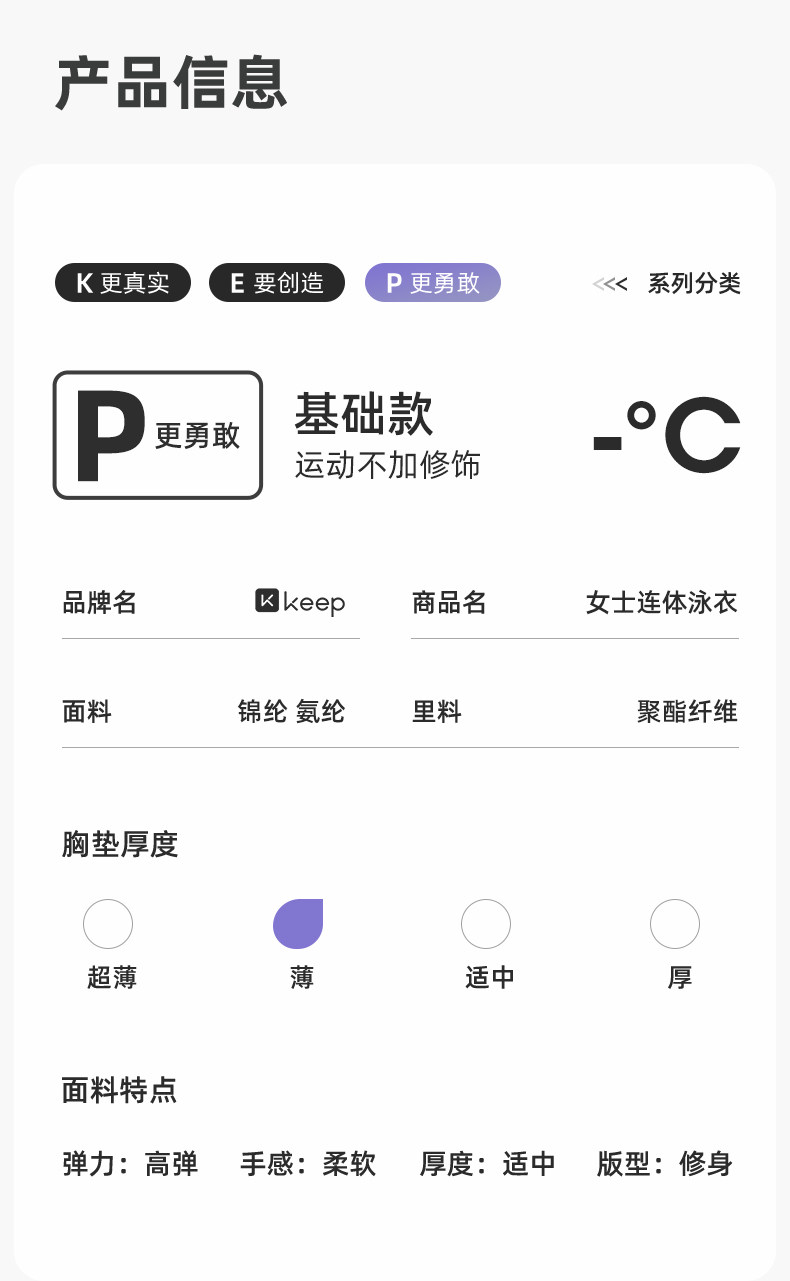 产品信息

K 更真实 E 要创造 P 更勇敢 <<< 系列分类

P 更勇敢

基础款
运动不加修饰

-°C

品牌名 keep

商品名 女士连体泳衣

面料 锦纶 氨纶

里料 聚酯纤维

胸垫厚度

超薄 薄 适中 厚

面料特点

弹力：高弹 手感：柔软 厚度：适中 版型：修身