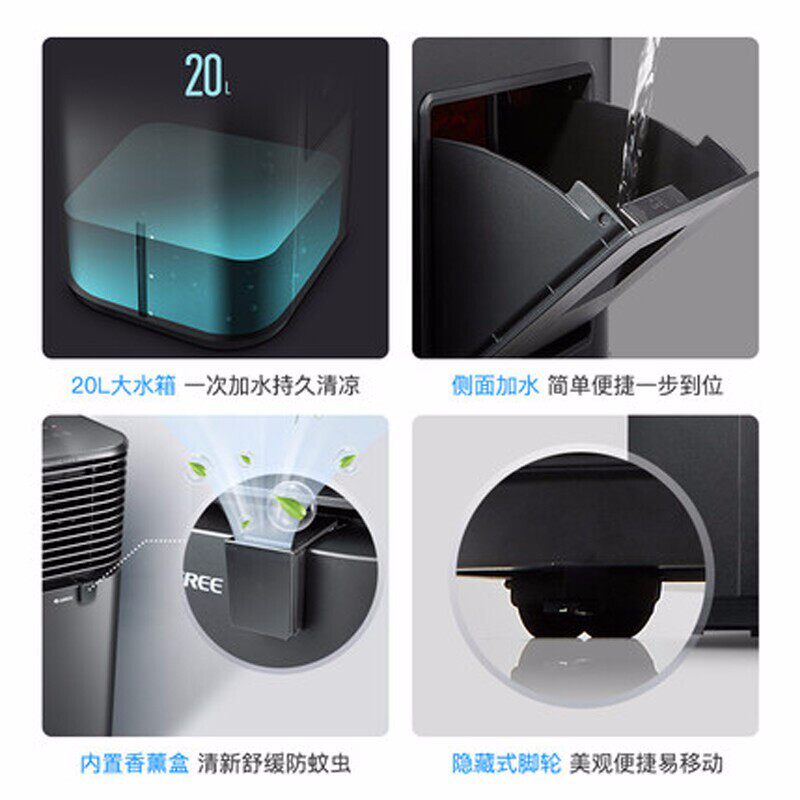 20L

20L大水箱 一次加水持久清凉

侧面加水 简单便捷一步到位

REE

内置香薰盒 清新舒缓防蚊虫

隐藏式脚轮 美观便捷易移动