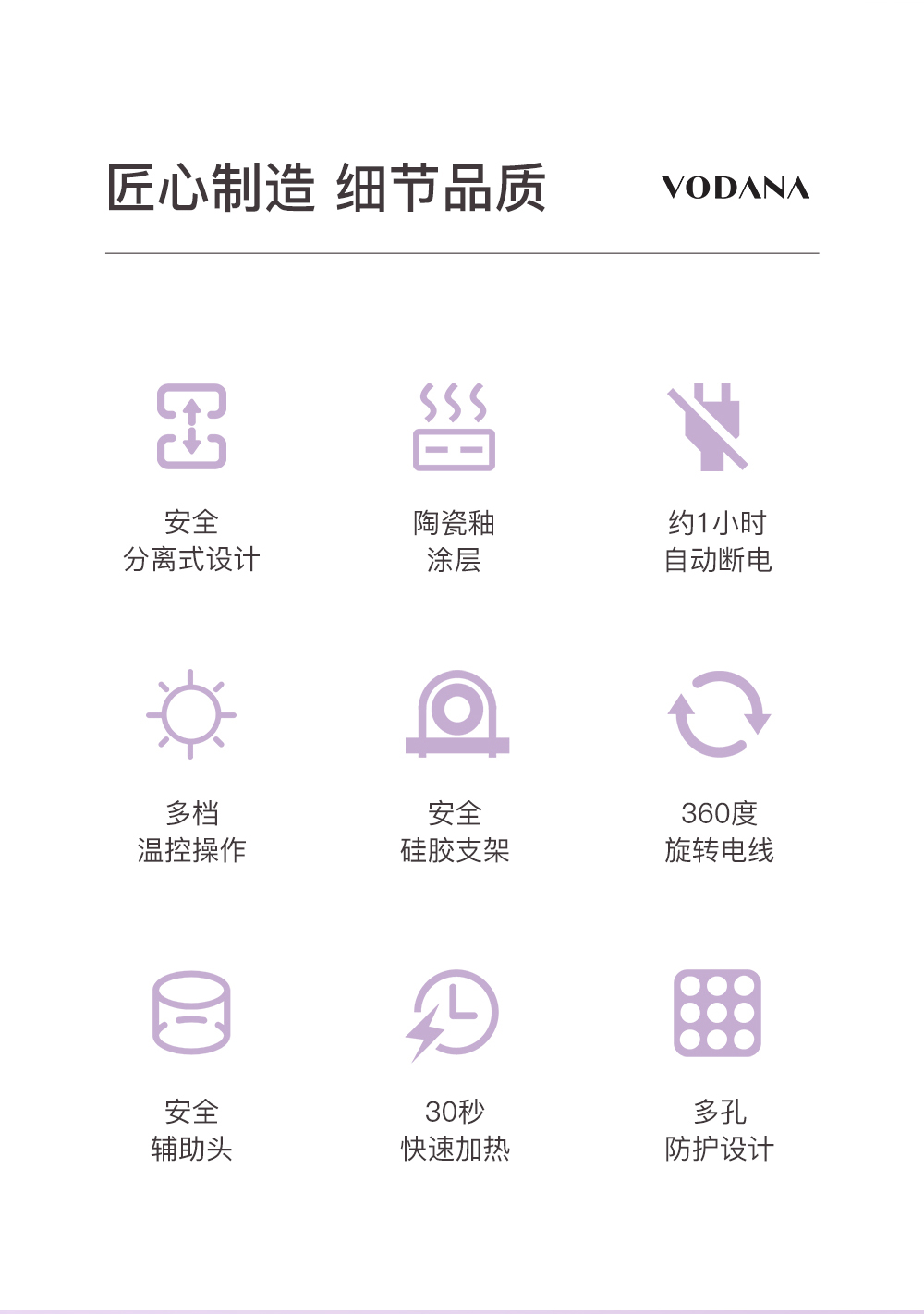 匠心制造 细节品质

VODANA

安全
分离式设计

陶瓷釉
涂层

约1小时
自动断电

多档
温控操作

安全
硅胶支架

360度
旋转电线

安全
辅助头

30秒
快速加热

多孔
防护设计