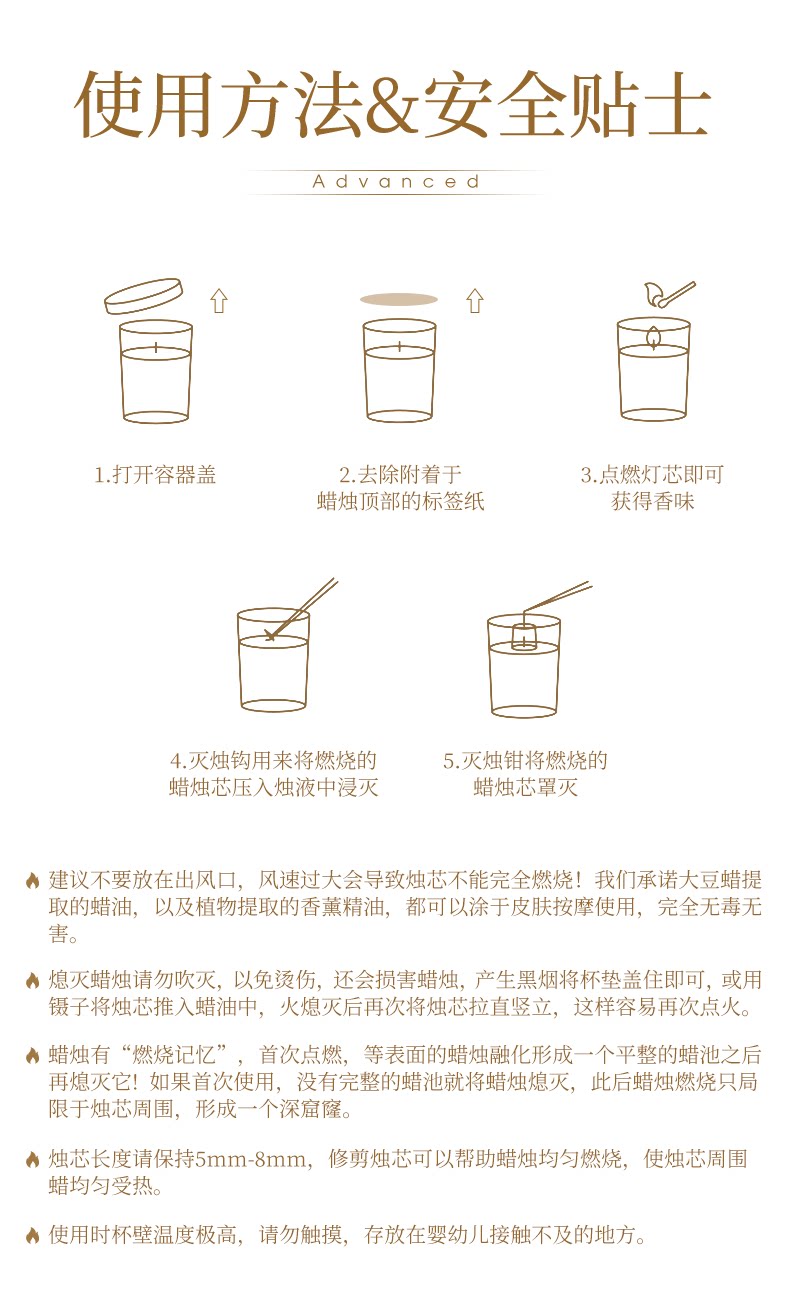 使用方法&安全贴士

Advanced

1.打开容器盖

2.去除附着于蜡烛顶部的标签纸

3.点燃灯芯即可获得香味

4.灭烛钩用来将燃烧的蜡烛芯压入烛液中浸灭

5.灭烛钳将燃烧的蜡烛芯罩灭

建议不要放在出风口，风速过大会导致烛芯不能完全燃烧！我们承诺大豆蜡提取的蜡油，以及植物提取的香薰精油，都可以涂于皮肤按摩使用，完全无毒无害。

熄灭蜡烛请勿吹灭，以免烫伤，还会损害蜡烛，产生黑烟将杯垫盖住即可，或用镊子将烛芯推入蜡油中，火熄灭后再次将烛芯拉直竖立，这样容易再次点火。

蜡烛有“燃烧记忆”，首次点燃，等表面的蜡烛融化形成一个平整的蜡池之后再熄灭它！如果首次使用，没有完整的蜡池就将蜡烛熄灭，此后蜡烛燃烧只局限于烛芯周围，形成一个深窟窿。

烛芯长度请保持5mm-8mm，修剪烛芯可以帮助蜡烛均匀燃烧，使烛芯周围蜡均匀受热。

使用时杯壁温度极高，请勿触摸，存放在婴幼儿接触不及的地方。