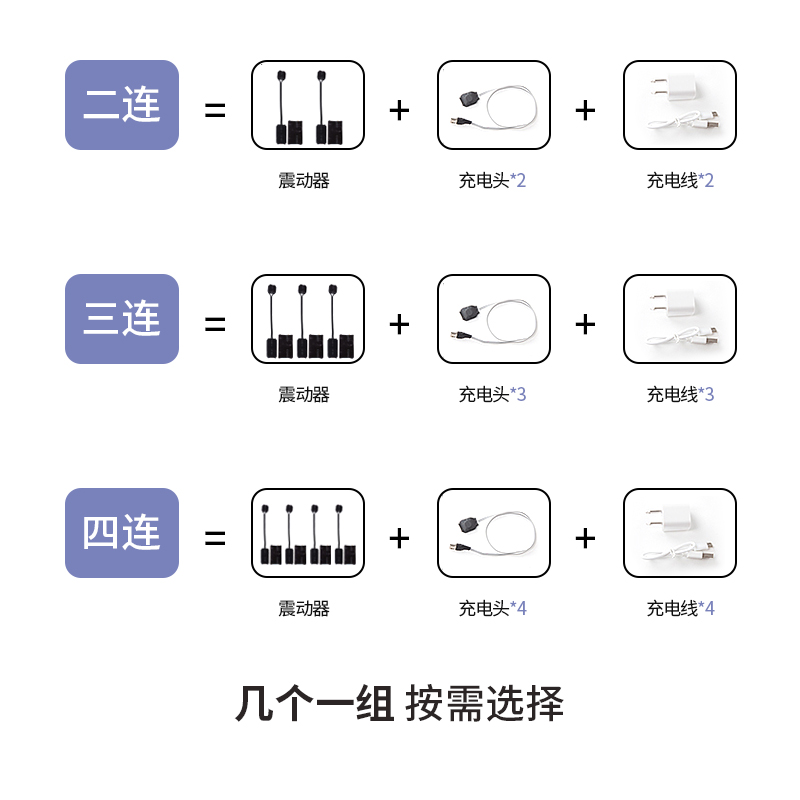 二连 = + +

震动器 充电头*2 充电线*2

三连 = + +

震动器 充电头*3 充电线*3

四连 = + +

震动器 充电头*4 充电线*4

几个一组 按需选择