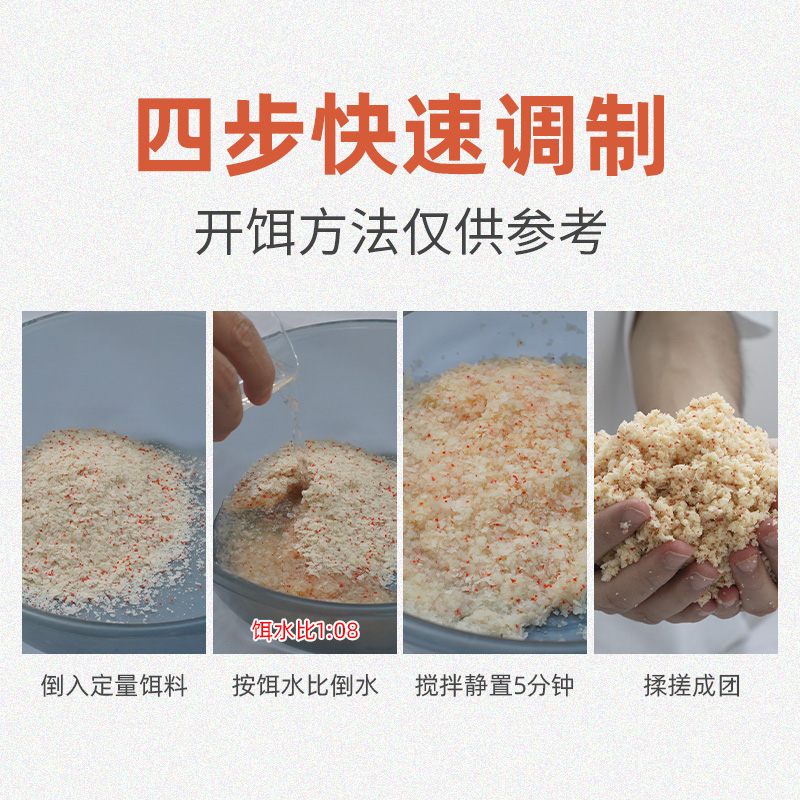 四步快速调制

开饵方法仅供参考

饵水比1:08

倒入定量饵料

按饵水比倒水

搅拌静置5分钟

揉搓成团