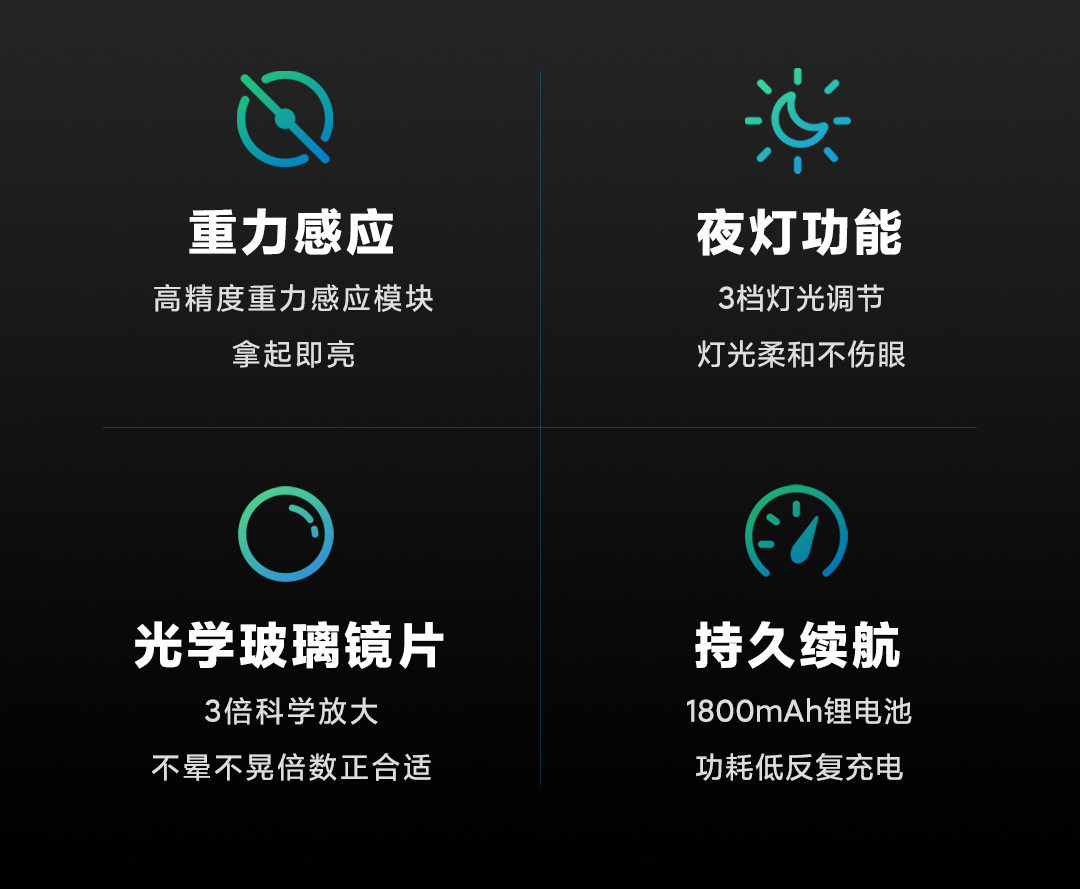 重力感应

高精度重力感应模块

拿起即亮

夜灯功能

3档灯光调节

灯光柔和不伤眼

光学玻璃镜片

3倍科学放大

不晕不晃倍数正合适

持久续航

1800mAh锂电池

功耗低反复充电