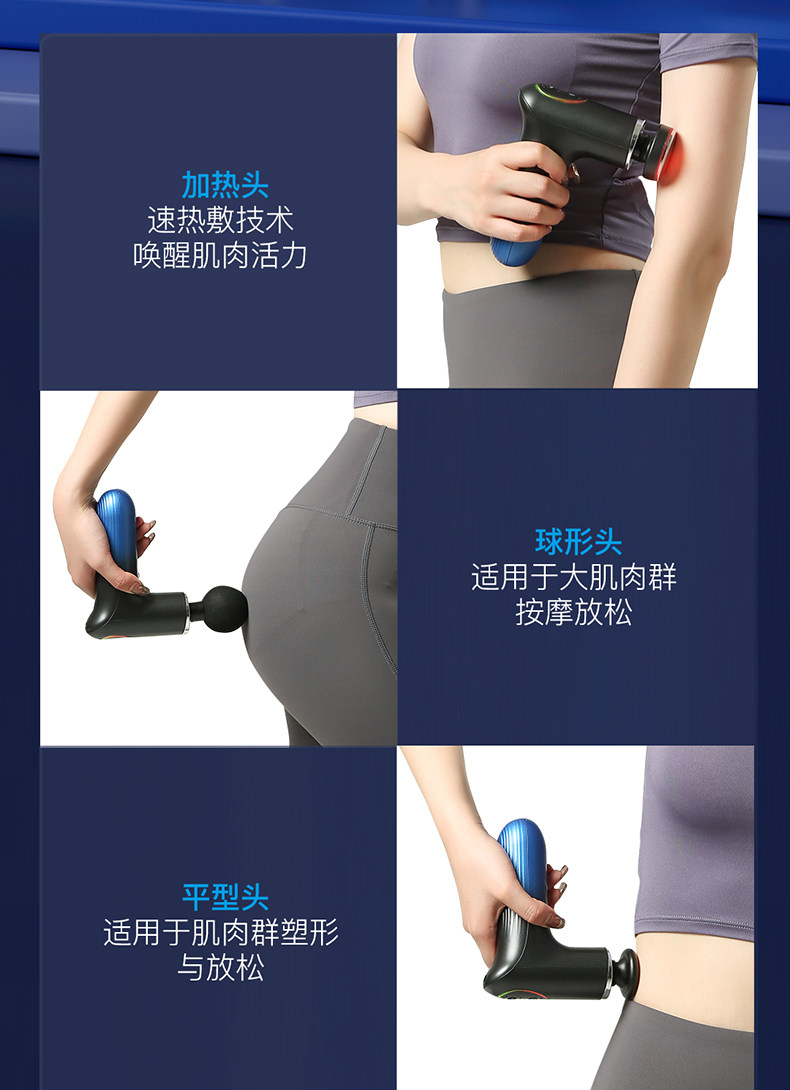 加热头
速热敷技术
唤醒肌肉活力

球形头
适用于大肌肉群
按摩放松

平型头
适用于肌肉群塑形
与放松