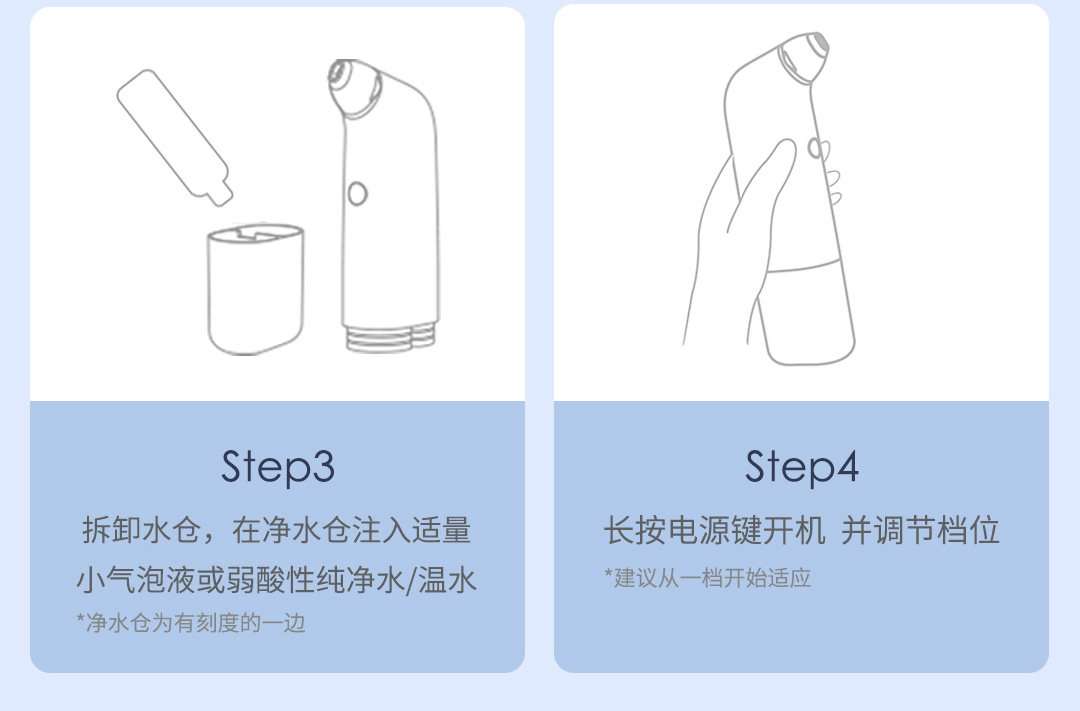 Step3

拆卸水仓，在净水仓注入适量小气泡液或弱酸性纯净水/温水

*净水仓为有刻度的一边

Step4

长按电源键开机 并调节档位

*建议从一档开始适应