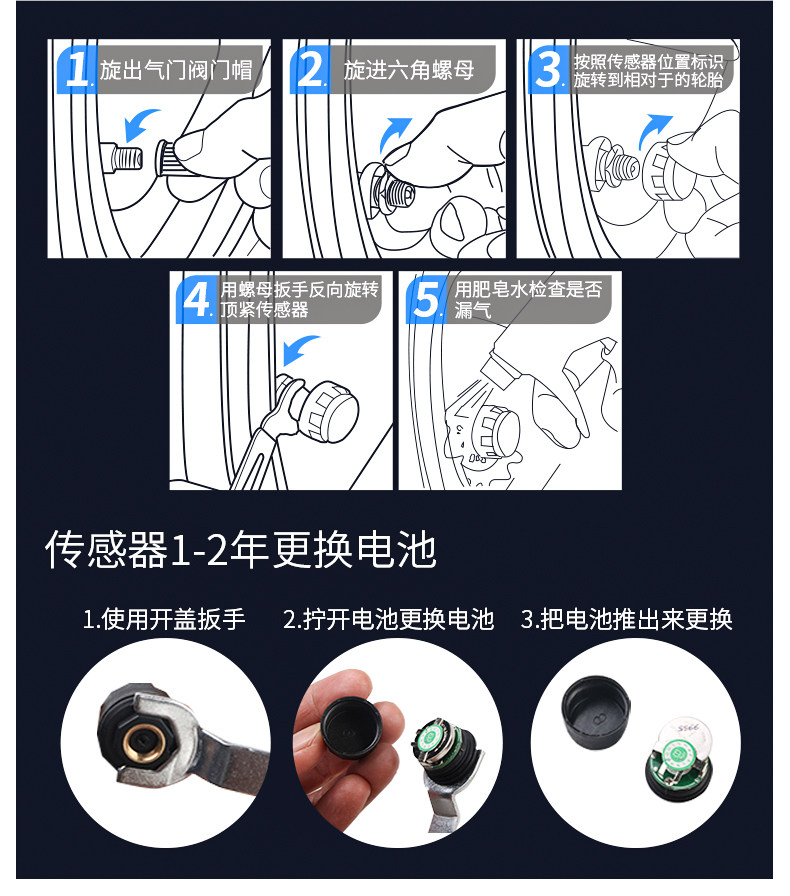 1. 旋出气门阀门帽

2. 旋进六角螺母

3. 按照传感器位置标识旋转到相对于的轮胎

4. 用螺母扳手反向旋转顶紧传感器

5. 用肥皂水检查是否漏气

传感器1-2年更换电池

1.使用开盖扳手

2.拧开电池更换电池

3.把电池推出来更换