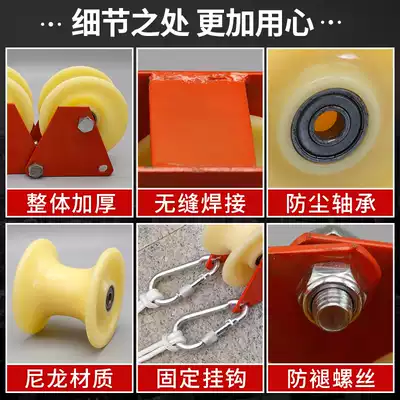 ··· 细节之处 更加用心 ···

整体加厚

无缝焊接

防尘轴承

尼龙材质

固定挂钩

防褪螺丝