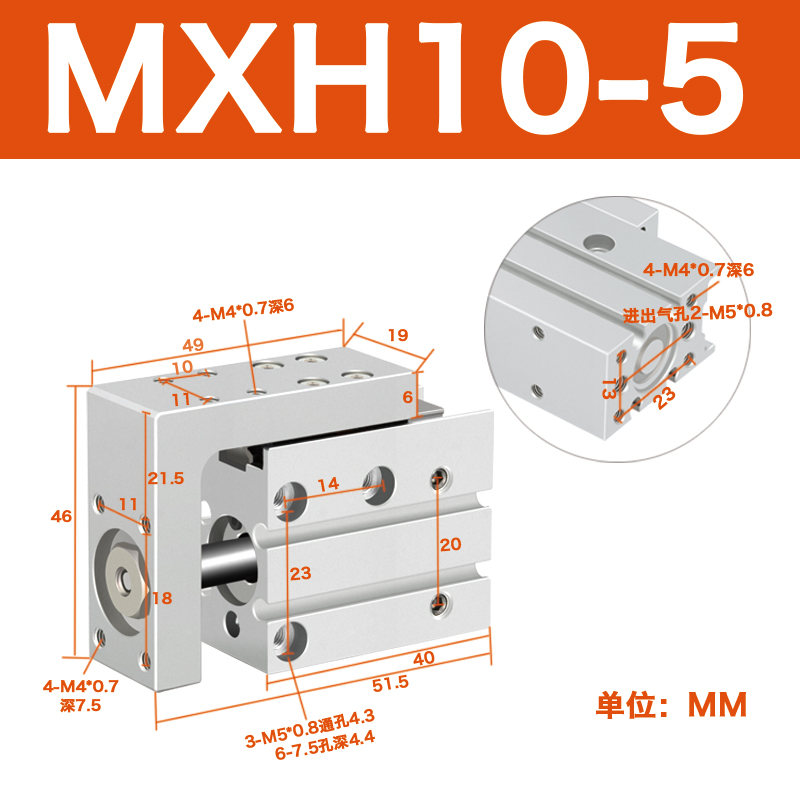 MXH10-5

4-M4*0.7深6
49
19
10
11
6
21.5
46
11
14
20
23
18
40
51.5
4-M4*0.7 深7.5
3-M5*0.8通孔4.3 6-7.5孔深4.4

4-M4*0.7深6
进出气孔2-M5*0.8
13
23

单位：MM