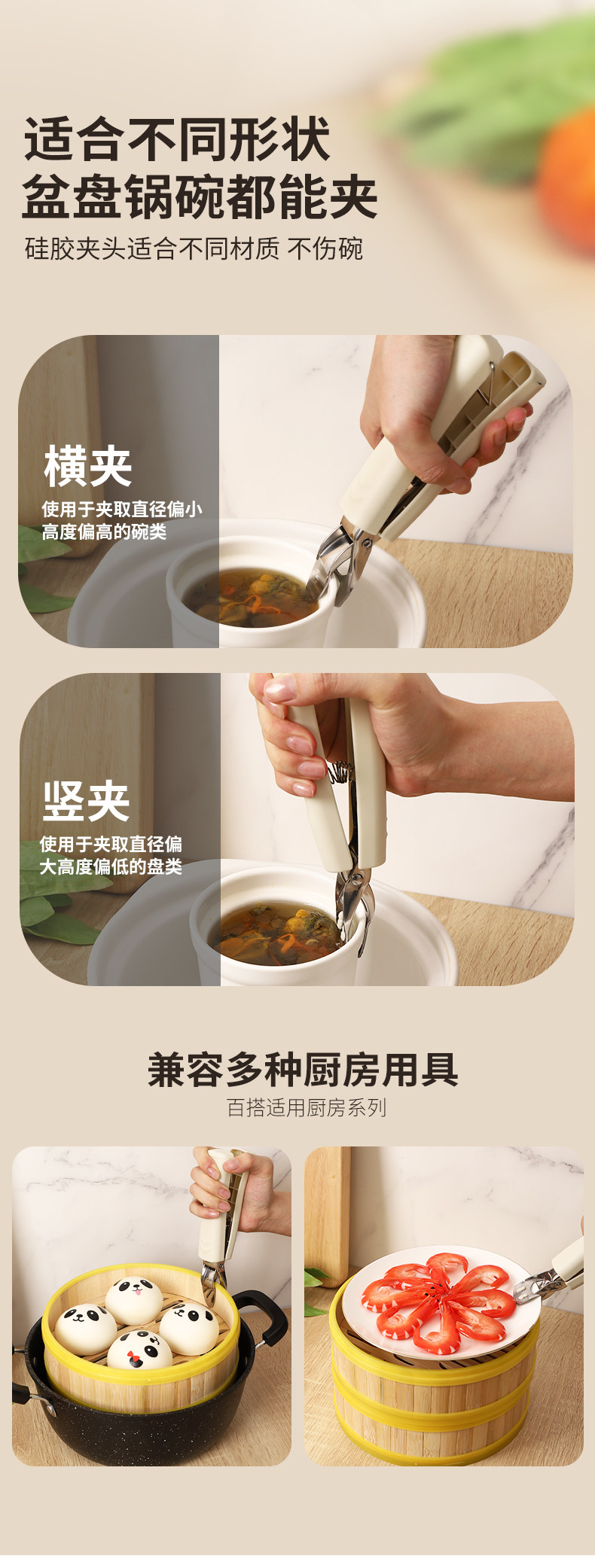 适合不同形状
盆盘锅碗都能夹

硅胶夹头适合不同材质 不伤碗

横夹

使用于夹取直径偏小高度偏高的碗类

竖夹

使用于夹取直径偏大高度偏低的盘类

兼容多种厨房用具

百搭适用厨房系列