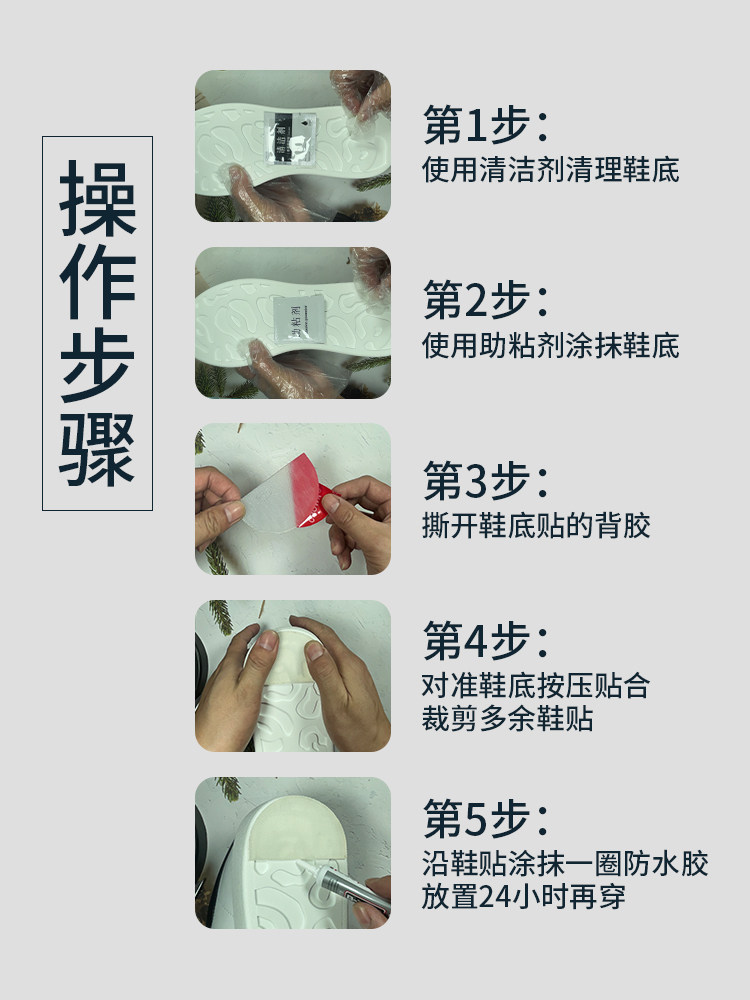 操作步骤

清洁剂

第1步:
使用清洁剂清理鞋底

助粘剂

第2步:
使用助粘剂涂抹鞋底

第3步:
撕开鞋底贴的背胶

第4步:
对准鞋底按压贴合
裁剪多余鞋贴

第5步:
沿鞋贴涂抹一圈防水胶
放置24小时再穿