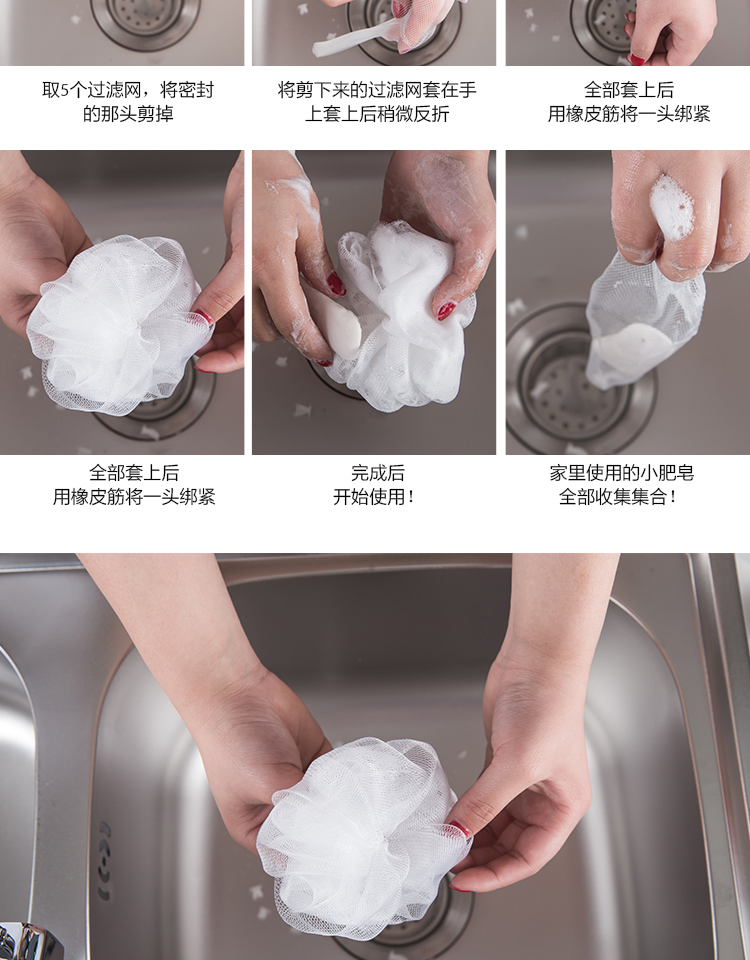 取5个过滤网，将密封的那头剪掉

将剪下来的过滤网套在手上套上后稍微反折

全部套上后
用橡皮筋将一头绑紧

全部套上后
用橡皮筋将一头绑紧

完成后
开始使用！

家里使用的小肥皂
全部收集集合！