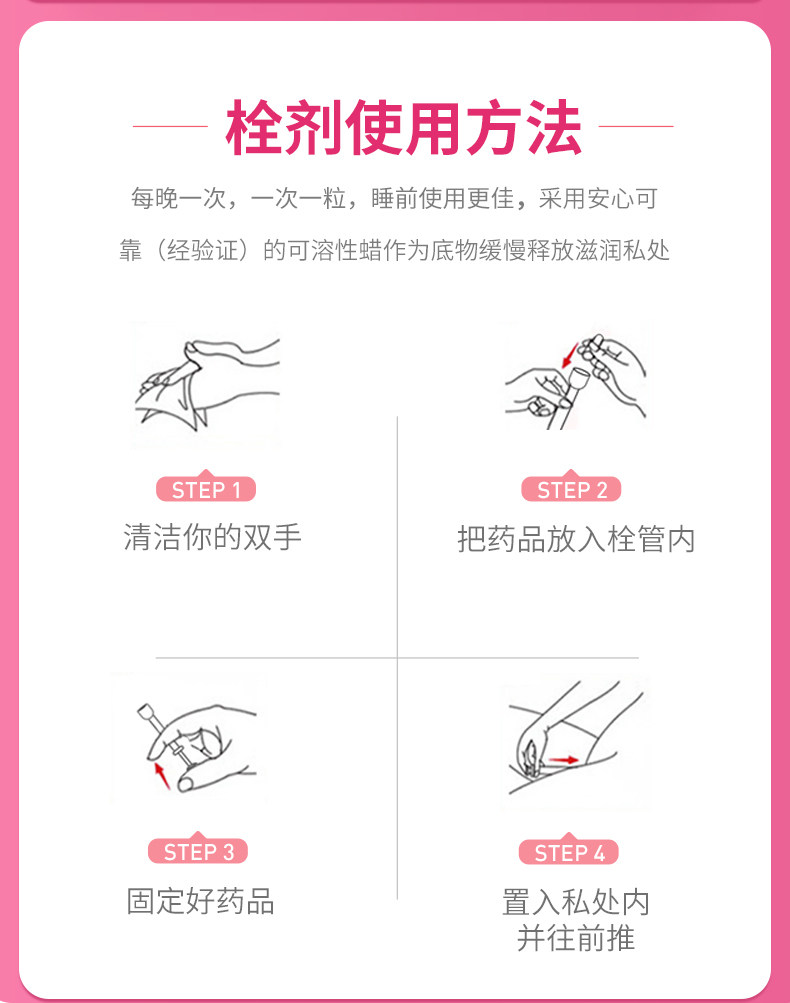 栓剂使用方法

每晚一次，一次一粒，睡前使用更佳，采用安心可靠（经验证）的可溶性蜡作为底物缓慢释放滋润私处

STEP 1
清洁你的双手

STEP 2
把药品放入栓管内

STEP 3
固定好药品

STEP 4
置入私处内
并往前推